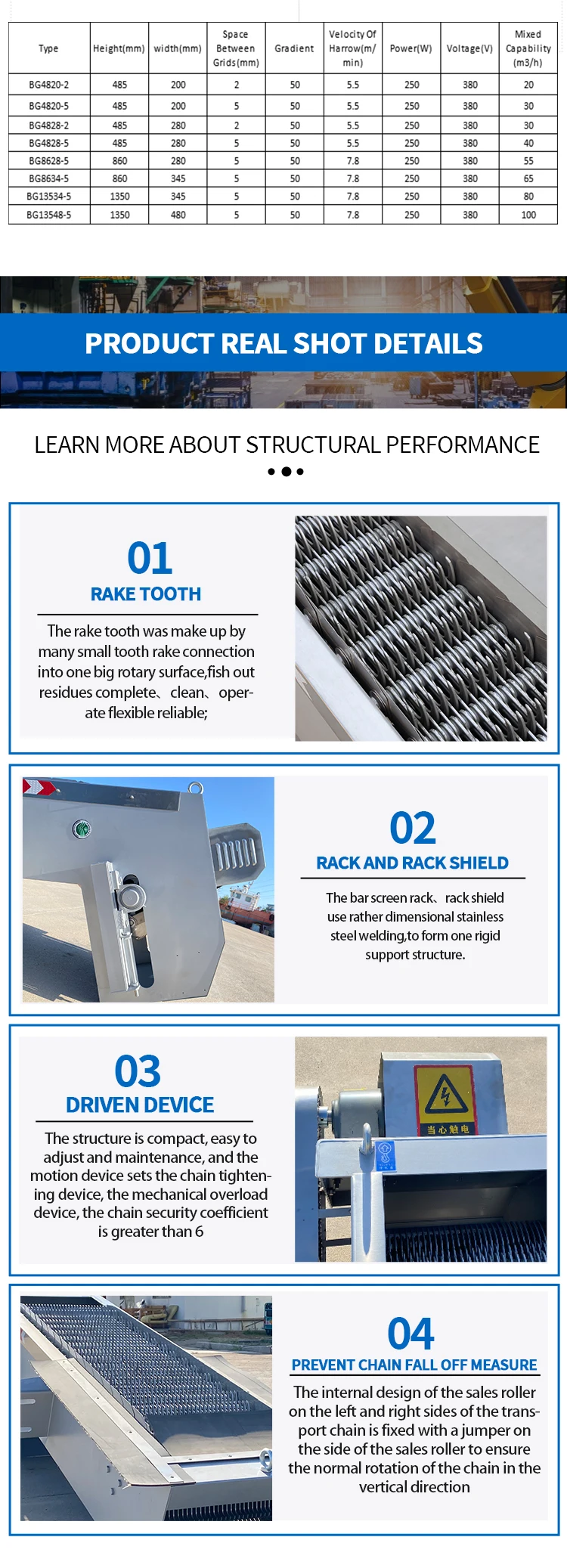 | Type | Height(mm) | width(mm) | Space Between Grids(mm) | Gradient | Velocity Of Harrow(m/min) | Power(W) | Voltage(V) | Mixed Capability (m3/h) |
|---|---|---|---|---|---|---|---|---|
| BG4820-2 | 485 | 200 | 2 | 50 | 5.5 | 250 | 380 | 20 |
| BG4820-5 | 485 | 200 | 5 | 50 | 5.5 | 250 | 380 | 30 |
| BG4828-2 | 485 | 280 | 2 | 50 | 5.5 | 250 | 380 | 30 |
| BG4828-5 | 485 | 280 | 5 | 50 | 5.5 | 250 | 380 | 40 |
| BG8628-5 | 860 | 280 | 5 | 50 | 7.8 | 250 | 380 | 55 |
| BG8634-5 | 860 | 345 | 5 | 50 | 7.8 | 250 | 380 | 65 |
| BG13534-5 | 1350 | 345 | 5 | 50 | 7.8 | 250 | 380 | 80 |
| BG13548-5 | 1350 | 480 | 5 | 50 | 7.8 | 250 | 380 | 100 |

PRODUCT REAL SHOT DETAILS

LEARN MORE ABOUT STRUCTURAL PERFORMANCE

01
RAKE TOOTH
The rake tooth was make up by many small tooth rake connection into one big rotary surface,fish out residues complete、clean、operate flexible reliable;

02
RACK AND RACK SHIELD
The bar screen rack、rack shield use rather dimensional stainless steel welding,to form one rigid support structure.

03
DRIVEN DEVICE
The structure is compact, easy to adjust and maintenance, and the motion device sets the chain tightening device, the mechanical overload device, the chain security coefficient is greater than 6

当心触电

04
PREVENT CHAIN FALL OFF MEASURE
The internal design of the sales roller on the left and right sides of the transport chain is fixed with a jumper on the side of the sales roller to ensure the normal rotation of the chain in the vertical direction