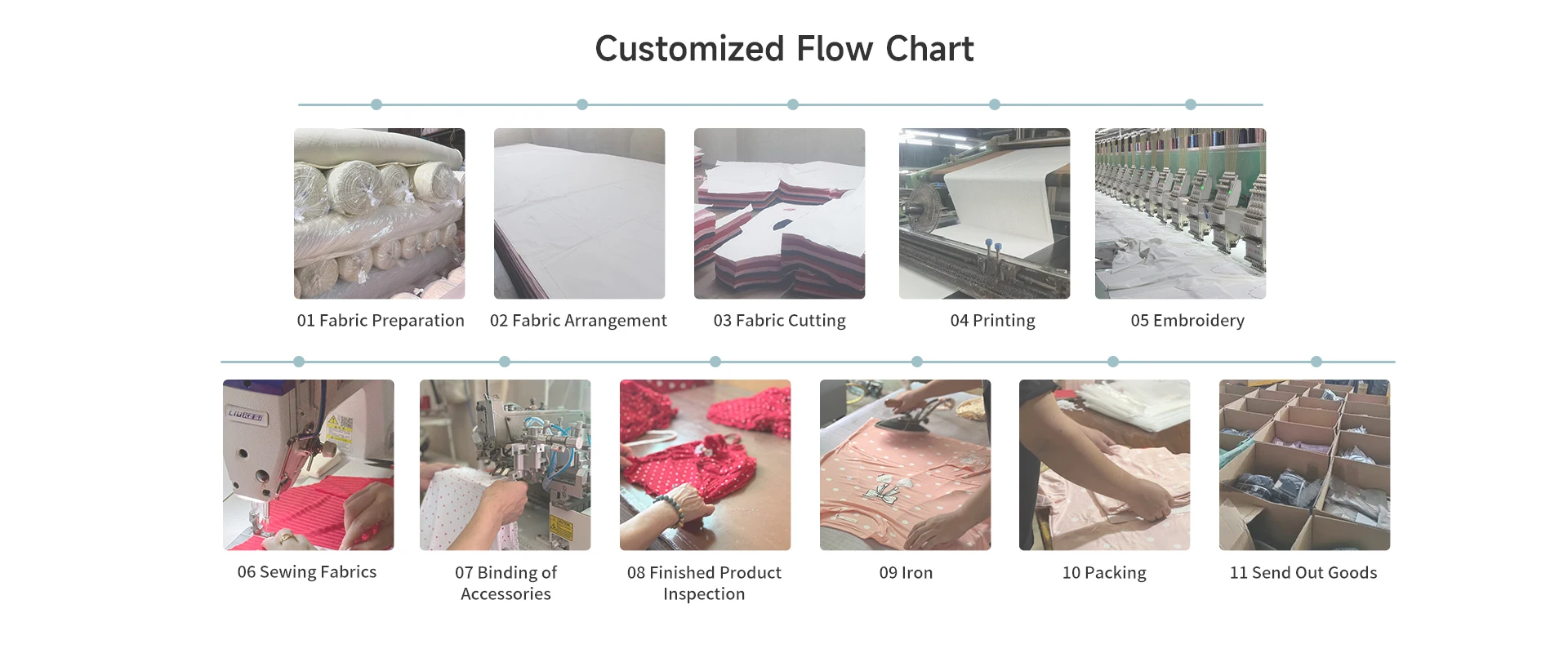 Customized Flow Chart

01 Fabric Preparation

02 Fabric Arrangement

03 Fabric Cutting

04 Printing

05 Embroidery

06 Sewing Fabrics

07 Binding of Accessories

08 Finished Product Inspection

09 Iron

10 Packing

11 Send Out Goods