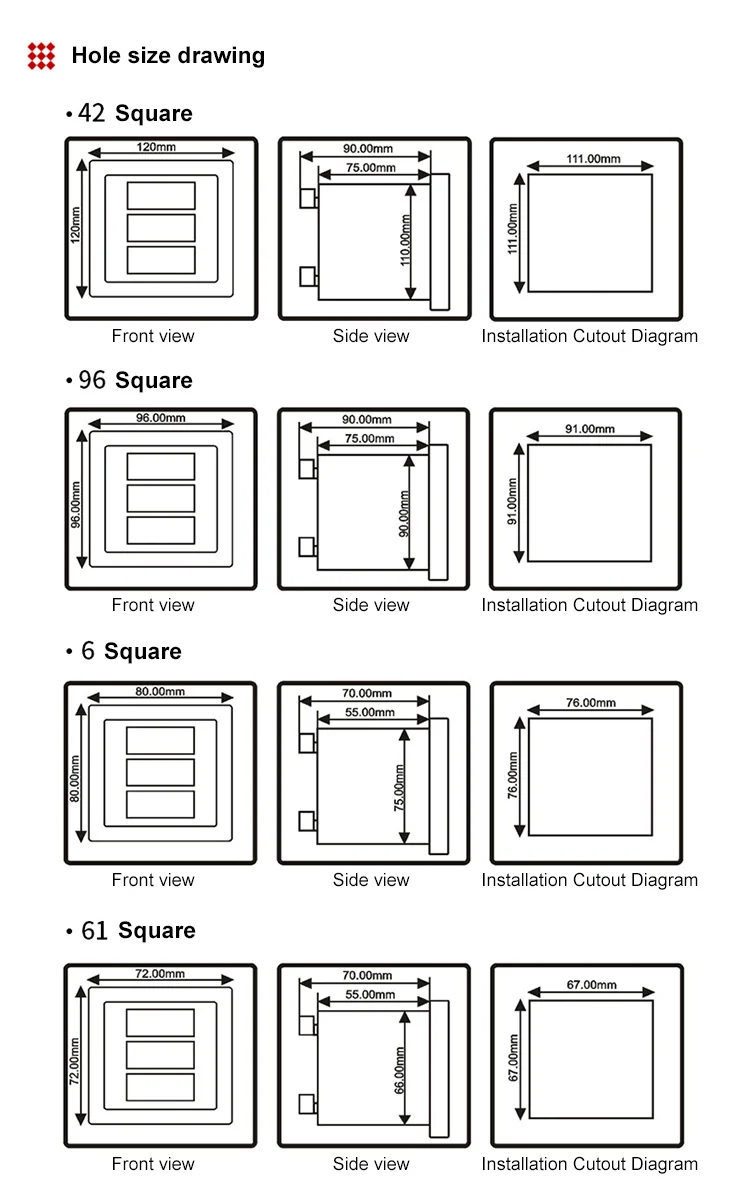 Hole size drawing

• 42 Square

120mm
120mm
Front view

90.00mm
75.00mm
110.00mm
Side view

111.00mm
111.00mm
Installation Cutout Diagram

• 96 Square

96.00mm
96.00mm
Front view

90.00mm
75.00mm
90.00mm
Side view

91.00mm
91.00mm
Installation Cutout Diagram

• 6 Square

80.00mm
80.00mm
Front view

70.00mm
55.00mm
75.00mm
Side view

76.00mm
76.00mm
Installation Cutout Diagram

• 61 Square

72.00mm
72.00mm
Front view

70.00mm
55.00mm
66.00mm
Side view

67.00mm
67.00mm
Installation Cutout Diagram