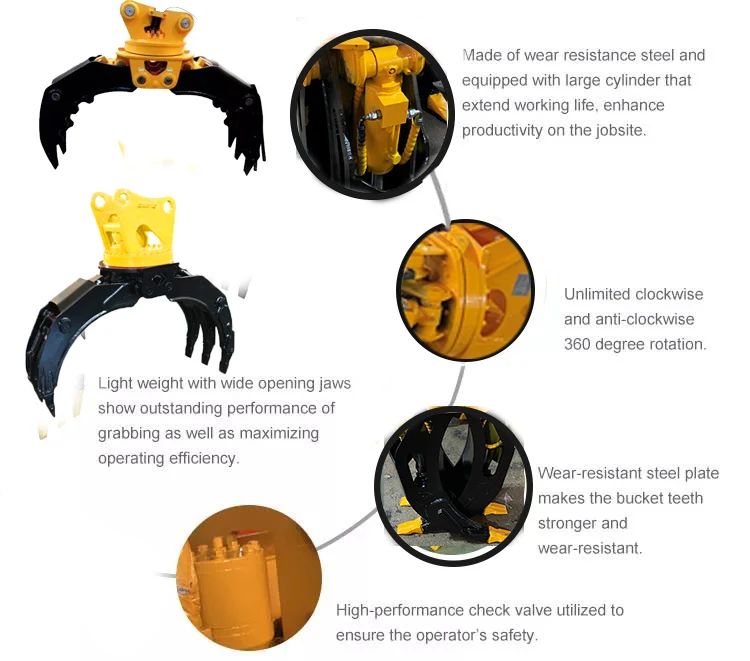 Made of wear resistance steel and equipped with large cylinder that extend working life, enhance productivity on the jobsite.

Unlimited clockwise and anti-clockwise 360 degree rotation.

Light weight with wide opening jaws show outstanding performance of grabbing as well as maximizing operating efficiency.

Wear-resistant steel plate makes the bucket teeth stronger and wear-resistant.

High-performance check valve utilized to ensure the operator's safety.