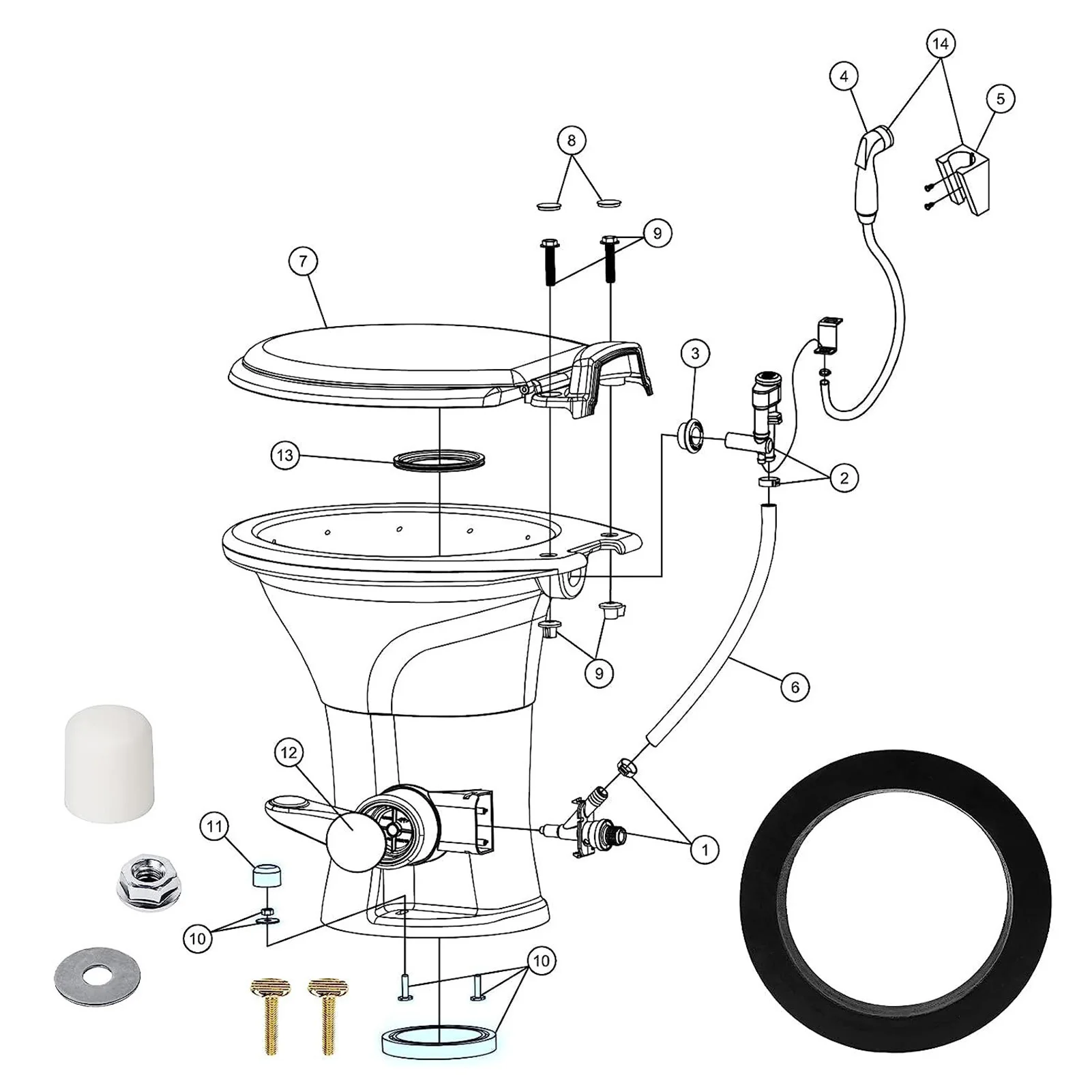 14
4
5
8
9
7
3
13
2
9
6
12
11
1
10
10