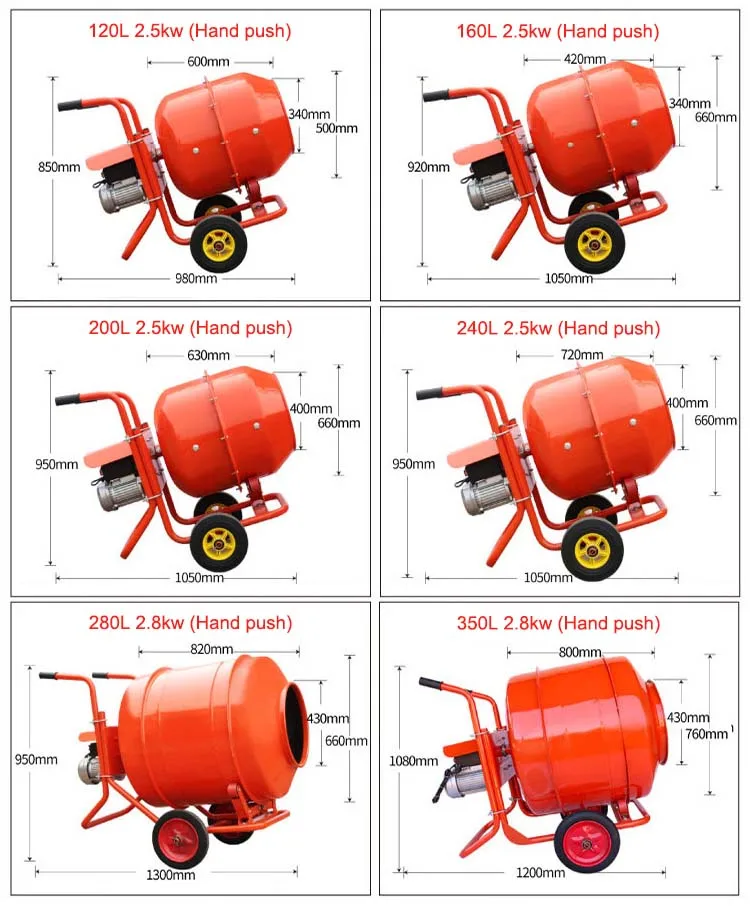 120L 2.5kw (Hand push)
600mm
340mm
500mm
850mm
980mm

160L 2.5kw (Hand push)
420mm
340mm
660mm
920mm
1050mm

200L 2.5kw (Hand push)
630mm
400mm
660mm
950mm
1050mm

240L 2.5kw (Hand push)
720mm
400mm
660mm
950mm
1050mm

280L 2.8kw (Hand push)
820mm
430mm
660mm
950mm
1300mm

350L 2.8kw (Hand push)
800mm
430mm
760mm
1080mm
1200mm