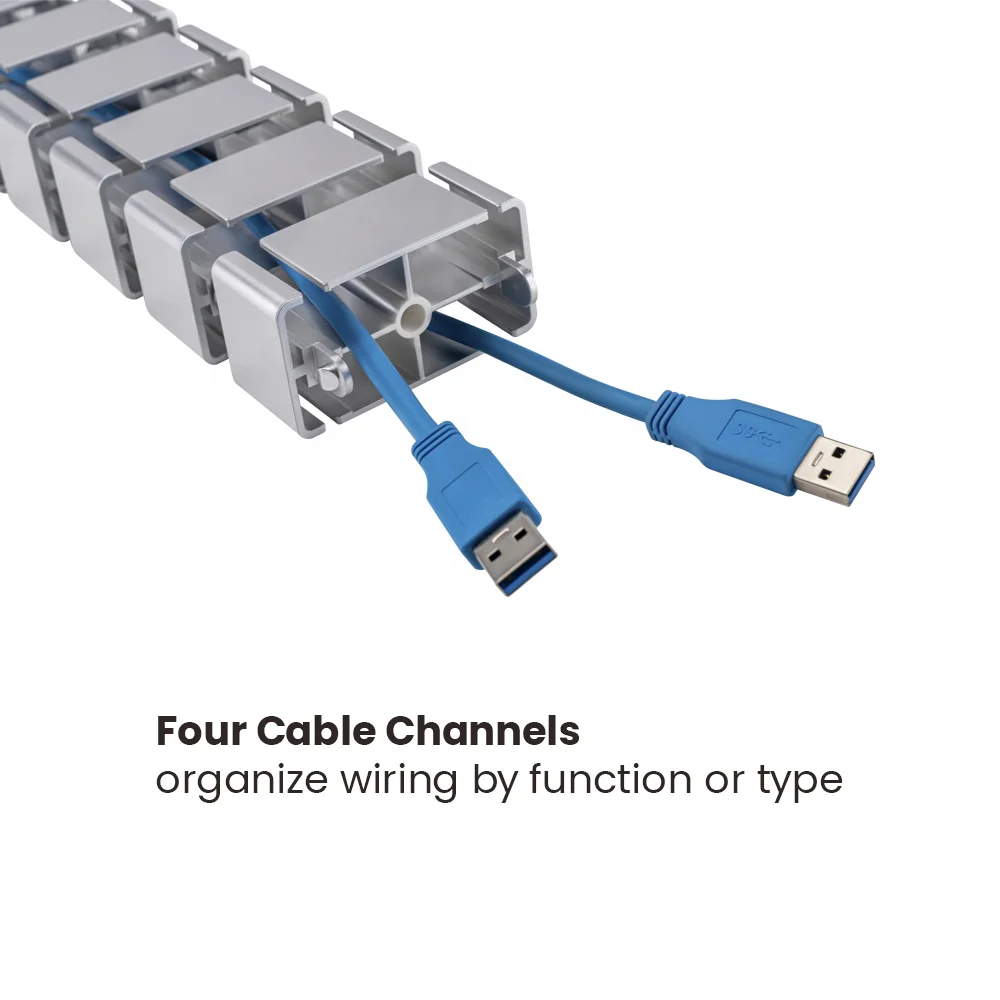 Four Cable Channels
organize wiring by function or type