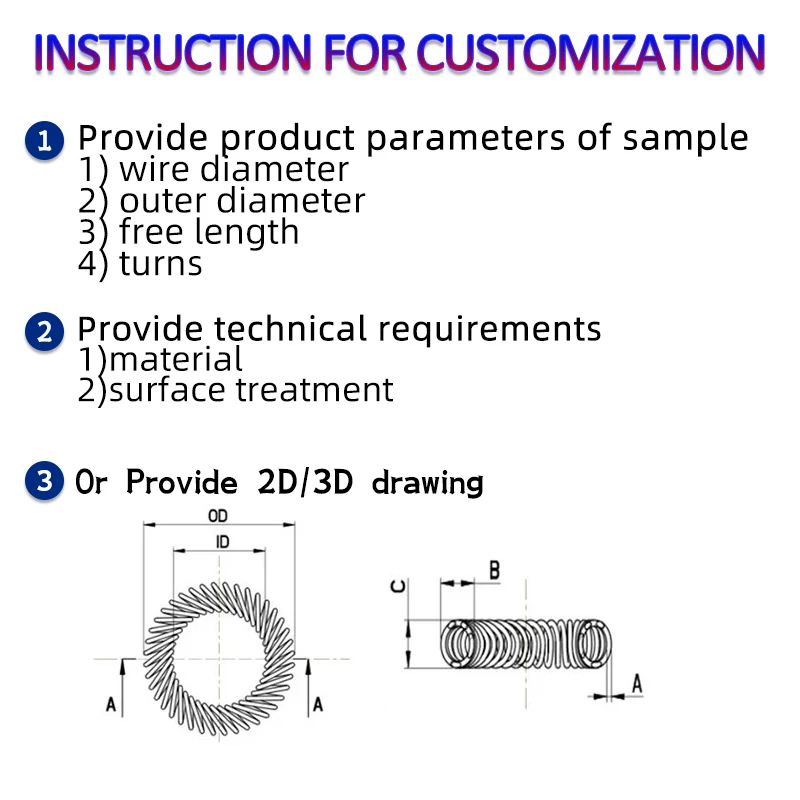 INSTRUCTION FOR CUSTOMIZATION

1 Provide product parameters of sample
1) wire diameter
2) outer diameter
3) free length
4) turns

2 Provide technical requirements
1)material
2)surface treatment

3 Or Provide 2D/3D drawing

OD
ID
A
A
C
B
A