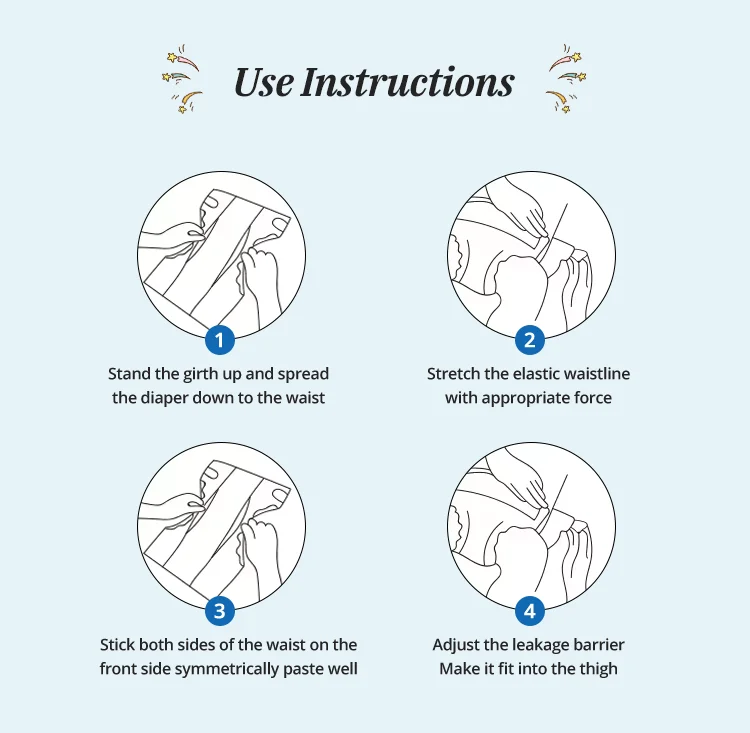 Use Instructions

1
Stand the girth up and spread the diaper down to the waist

2
Stretch the elastic waistline with appropriate force

3
Stick both sides of the waist on the front side symmetrically paste well

4
Adjust the leakage barrier
Make it fit into the thigh