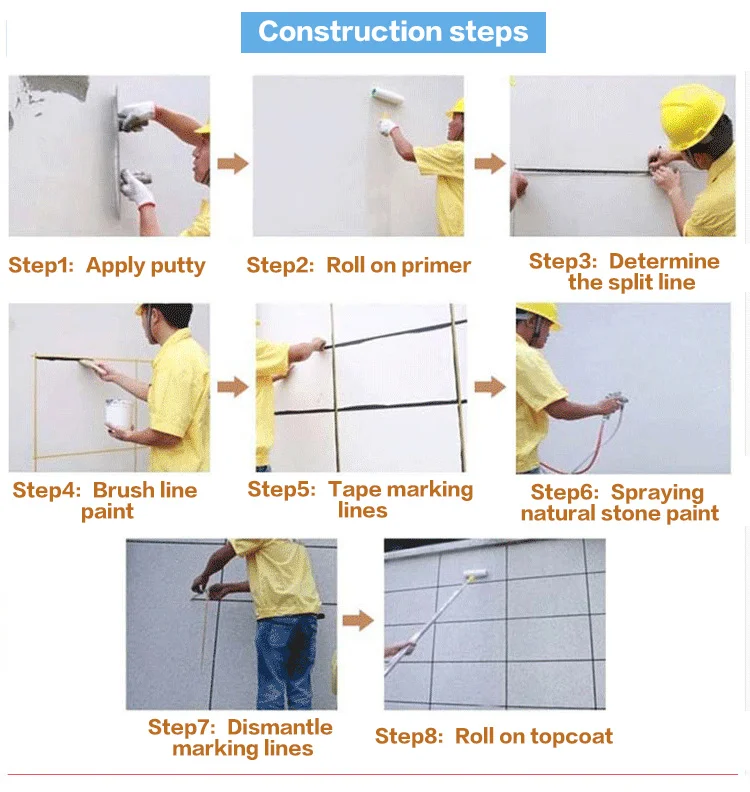 Construction steps

Step1: Apply putty

Step2: Roll on primer

Step3: Determine the split line

Step4: Brush line paint

Step5: Tape marking lines

Step6: Spraying natural stone paint

Step7: Dismantle marking lines

Step8: Roll on topcoat