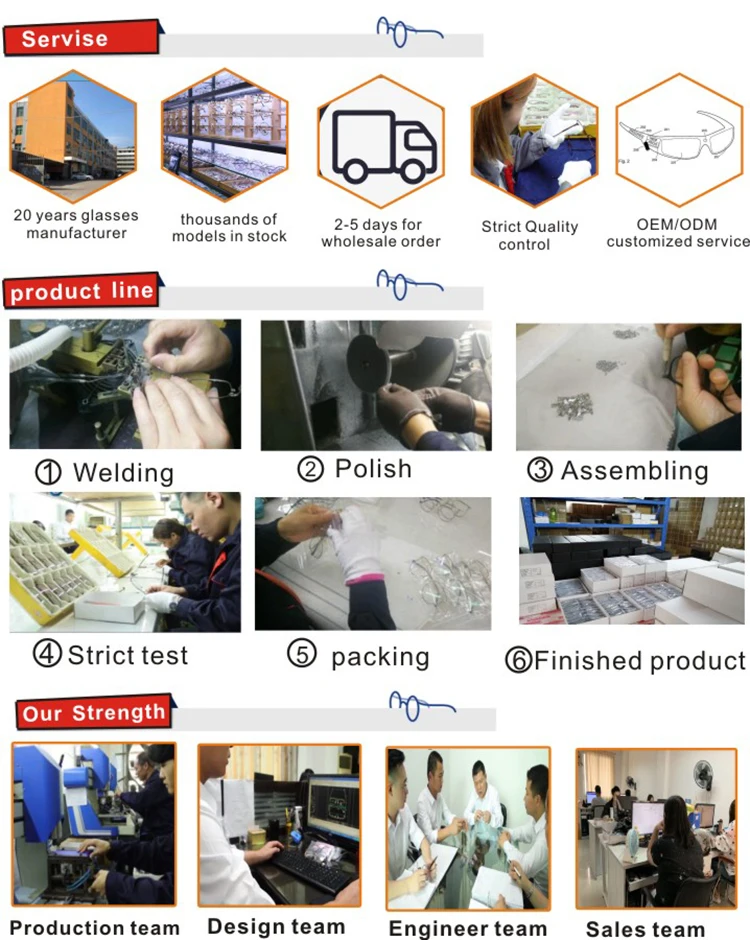 Servise

20 years glasses manufacturer

thousands of models in stock

2-5 days for wholesale order

Strict Quality control

OEM/ODM customized service

product line

① Welding

② Polish

③ Assembling

④ Strict test

⑤ packing

⑥ Finished product

Our Strength

Production team

Design team

Engineer team

Sales team