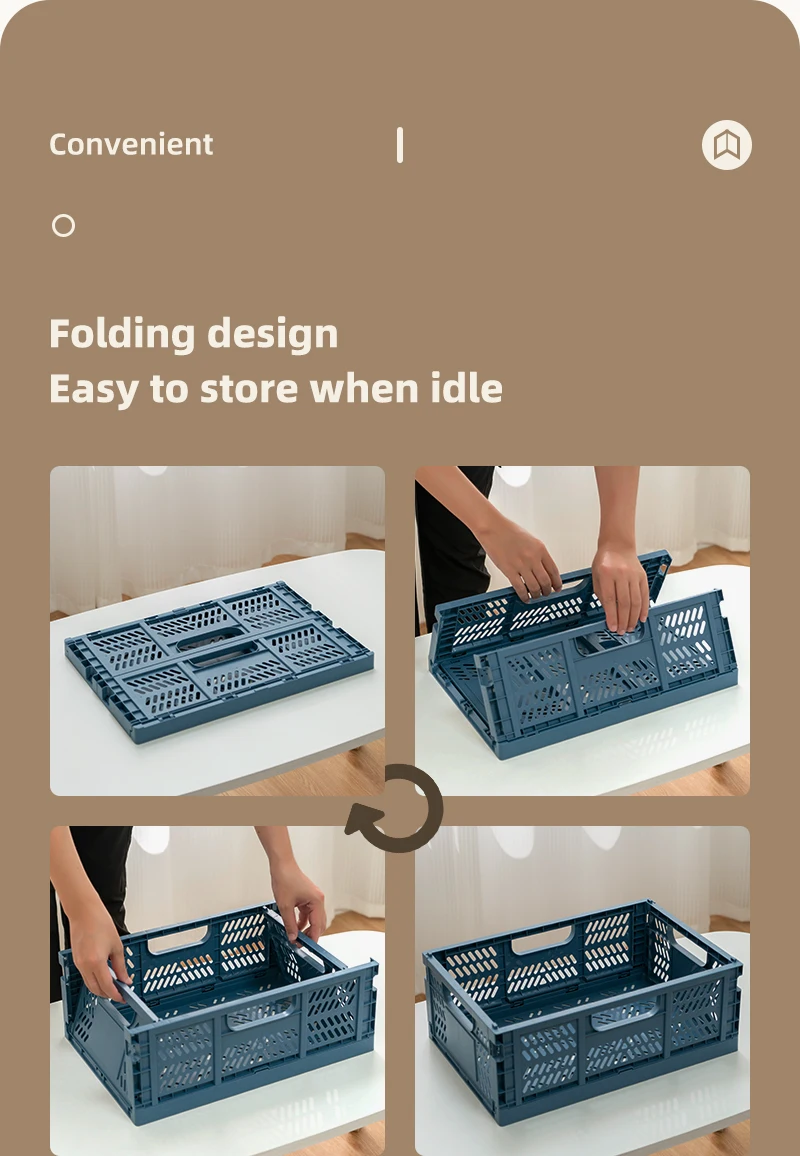 Convenient

Folding design
Easy to store when idle