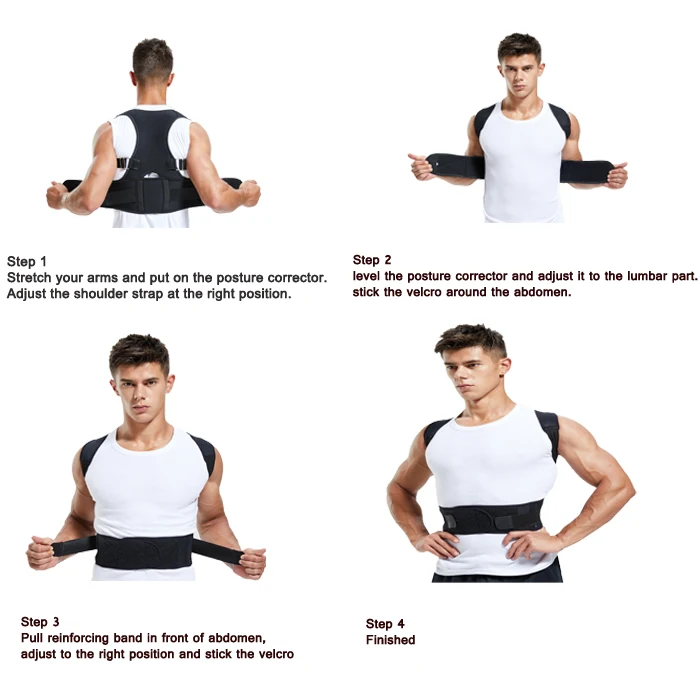 Step 1
Stretch your arms and put on the posture corrector. Adjust the shoulder strap at the right position.

Step 2
level the posture corrector and adjust it to the lumbar part. stick the velcro around the abdomen.

Step 3
Pull reinforcing band in front of abdomen, adjust to the right position and stick the velcro

Step 4
Finished