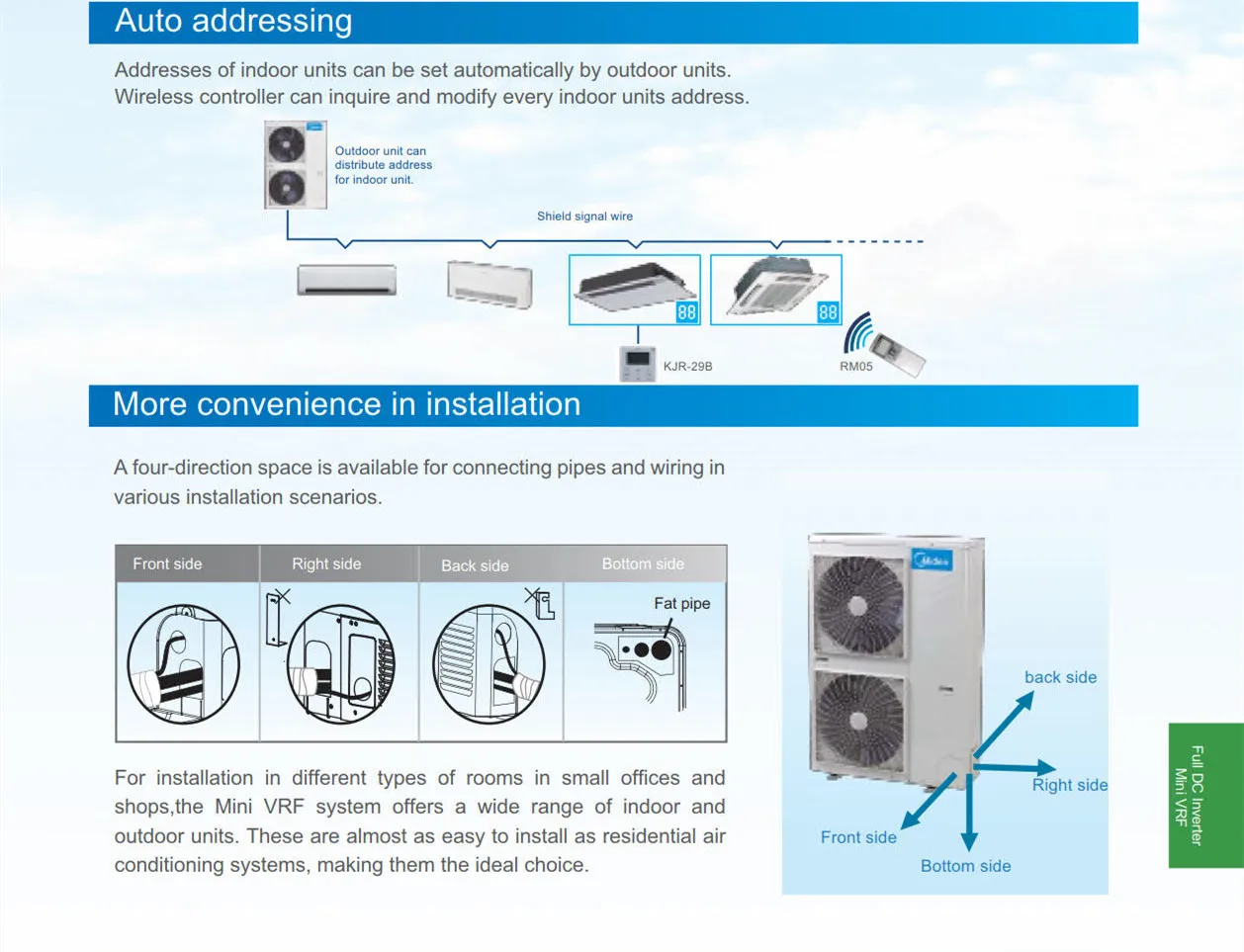 Auto addressing

Addresses of indoor units can be set automatically by outdoor units.
Wireless controller can inquire and modify every indoor units address.

Outdoor unit can distribute address for indoor unit.

Shield signal wire

88

88

KJR-29B

RM05

More convenience in installation

A four-direction space is available for connecting pipes and wiring in various installation scenarios.

| Front side | Right side | Back side | Bottom side |
|---|---|---|---|
| | | | Fat pipe |

For installation in different types of rooms in small offices and shops,the Mini VRF system offers a wide range of indoor and outdoor units. These are almost as easy to install as residential air conditioning systems, making them the ideal choice.

Midea

back side

Right side

Front side

Bottom side

Full DC Inverter Mini VRF