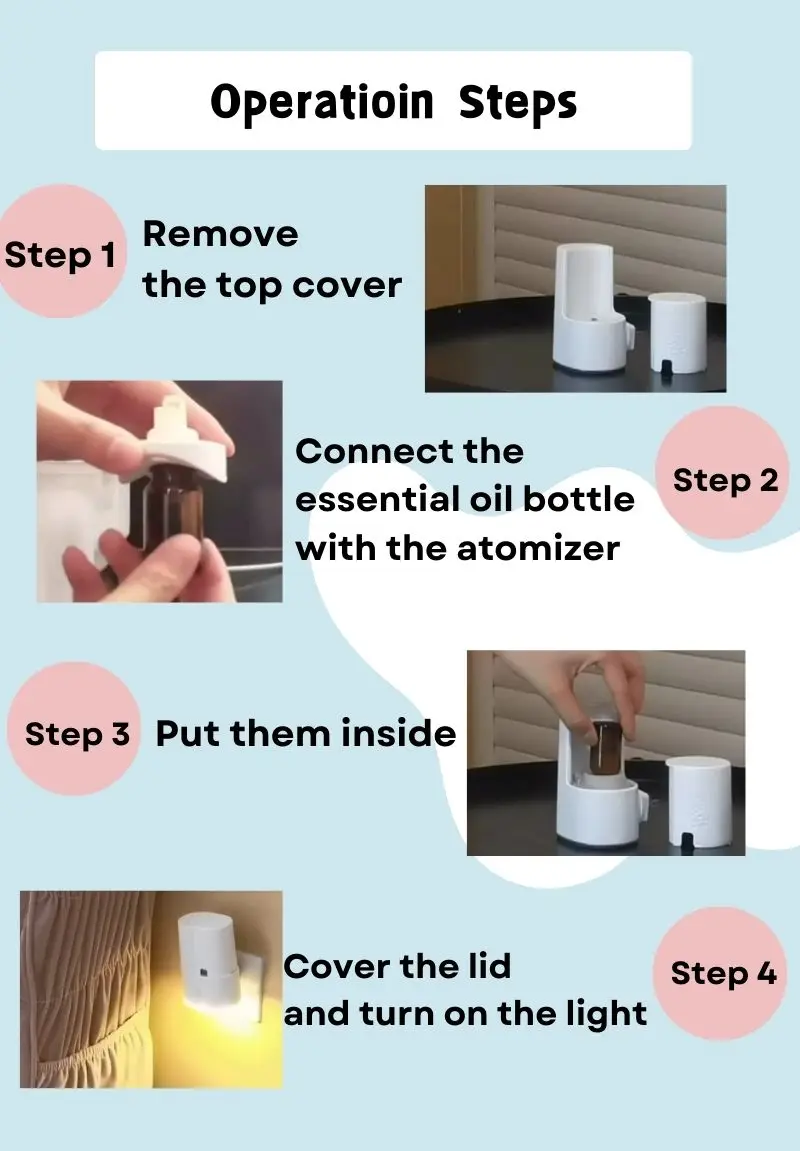 Operatioin Steps

Step 1

Remove
the top cover

Connect the
essential oil bottle
with the atomizer

Step 2

Step 3

Put them inside

Cover the lid
and turn on the light

Step 4