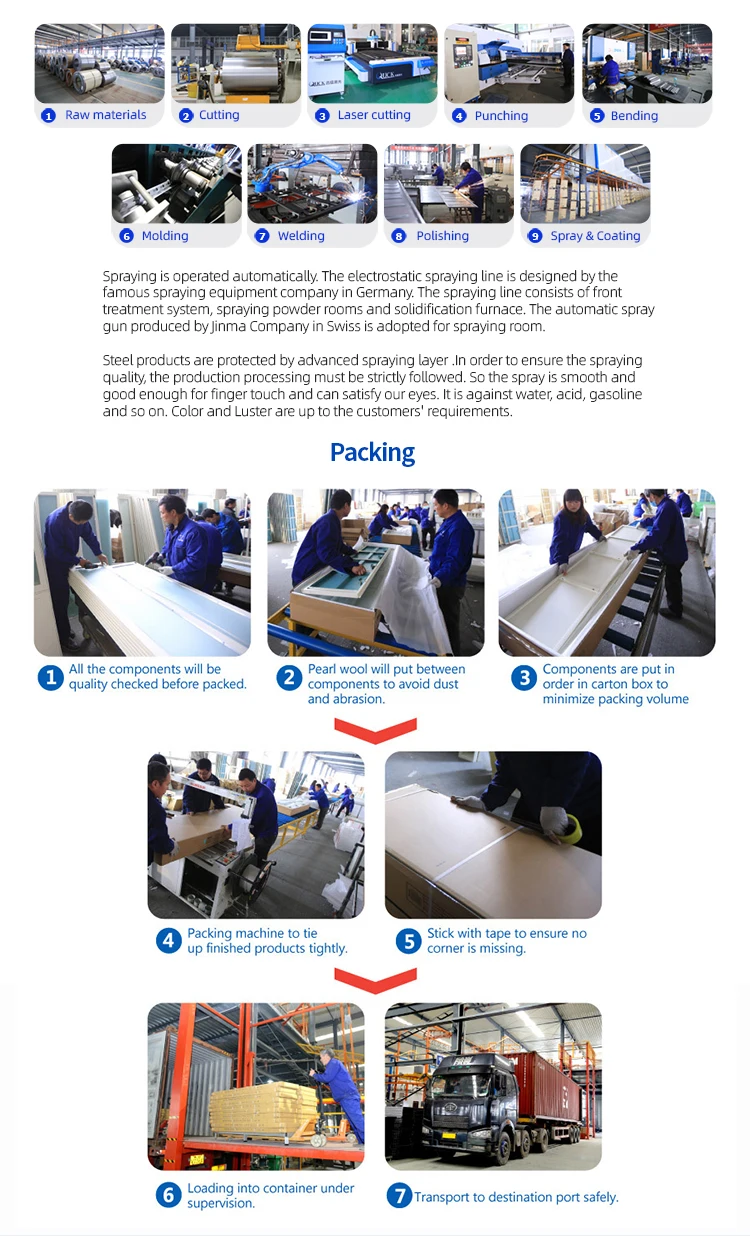 1 Raw materials
2 Cutting
3 Laser cutting
4 Punching
5 Bending
6 Molding
7 Welding
8 Polishing
9 Spray & Coating

Spraying is operated automatically. The electrostatic spraying line is designed by the famous spraying equipment company in Germany. The spraying line consists of front treatment system, spraying powder rooms and solidification furnace. The automatic spray gun produced by Jinma Company in Swiss is adopted for spraying room.

Steel products are protected by advanced spraying layer .In order to ensure the spraying quality, the production processing must be strictly followed. So the spray is smooth and good enough for finger touch and can satisfy our eyes. It is against water, acid, gasoline and so on. Color and Luster are up to the customers' requirements.

Packing

1 All the components will be quality checked before packed.
2 Pearl wool will put between components to avoid dust and abrasion.
3 Components are put in order in carton box to minimize packing volume
4 Packing machine to tie up finished products tightly.
5 Stick with tape to ensure no corner is missing.
6 Loading into container under supervision.
7 Transport to destination port safely.