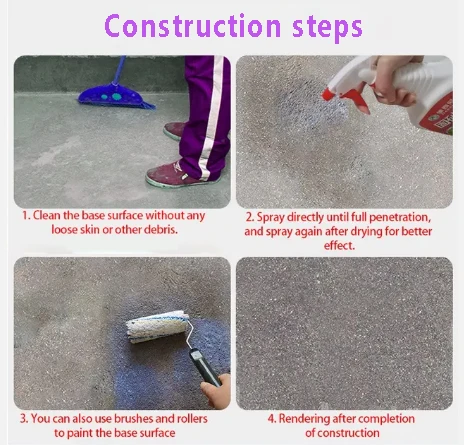 Construction steps

1. Clean the base surface without any loose skin or other debris.

2. Spray directly until full penetration, and spray again after drying for better effect.

3. You can also use brushes and rollers to paint the base surface

4. Rendering after completion of construction