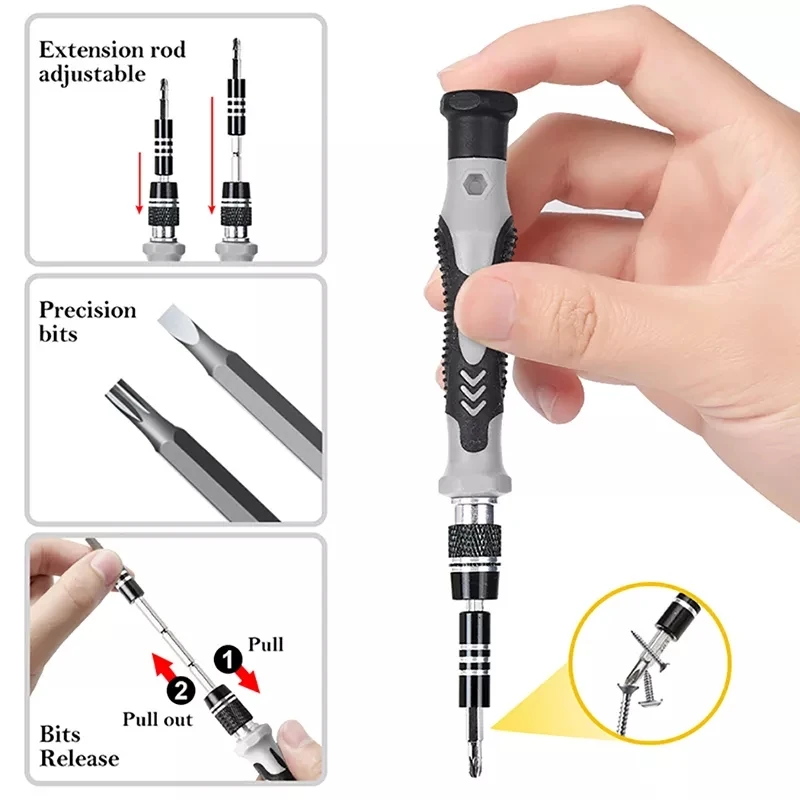 Extension rod adjustable

Precision bits

1 Pull

2 Pull out

Bits Release