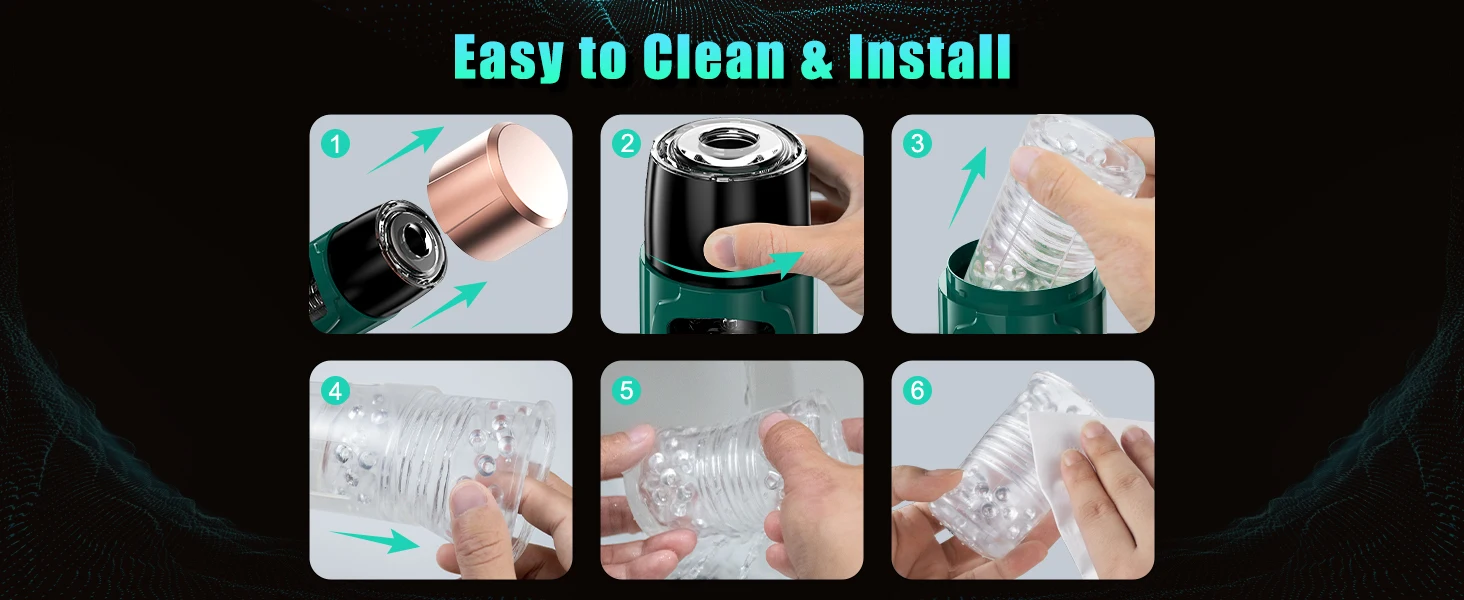 Easy to Clean & Install

1

2

3

4

5

6