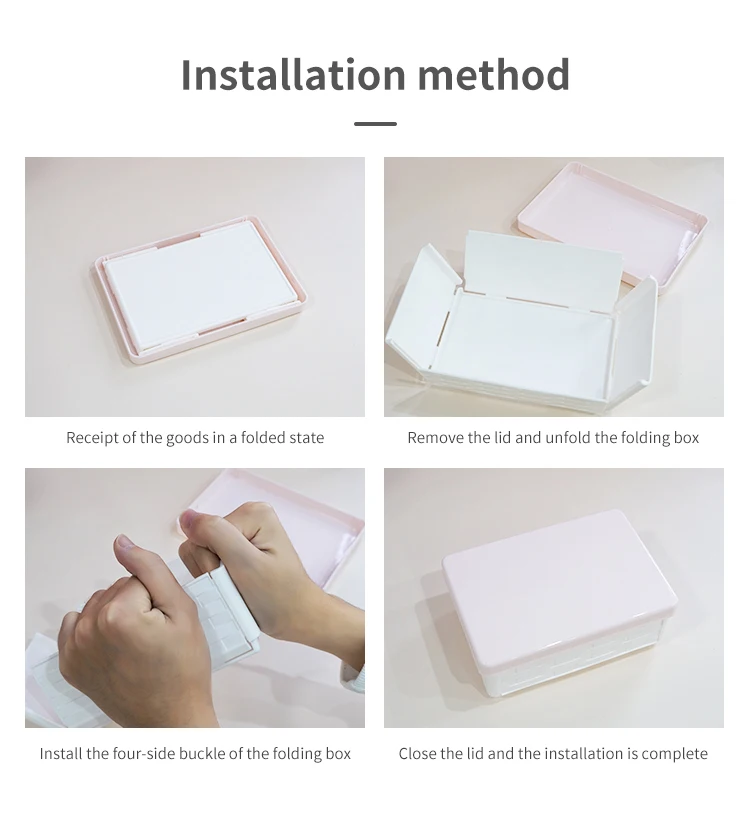 Installation method

Receipt of the goods in a folded state

Remove the lid and unfold the folding box

Install the four-side buckle of the folding box

Close the lid and the installation is complete