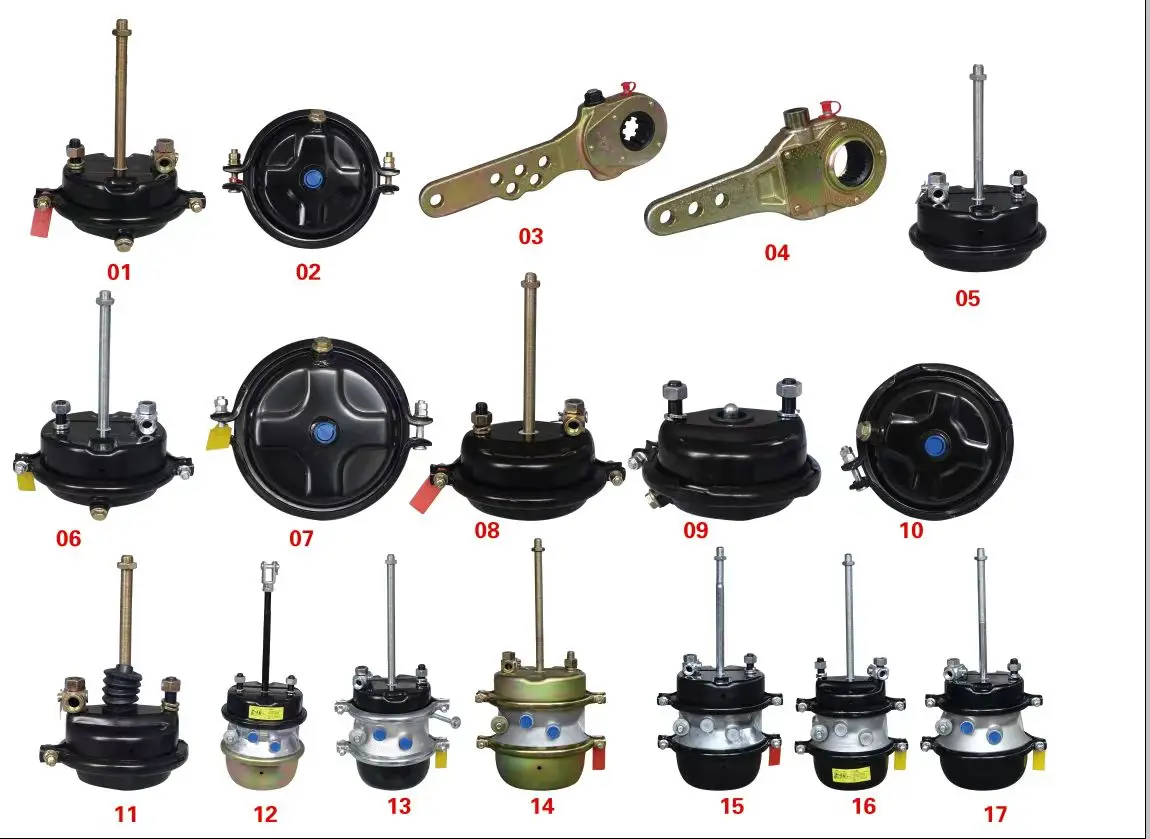 01
02
03
04
05
06
07
08
09
10
11
12
13
14
15
16
17