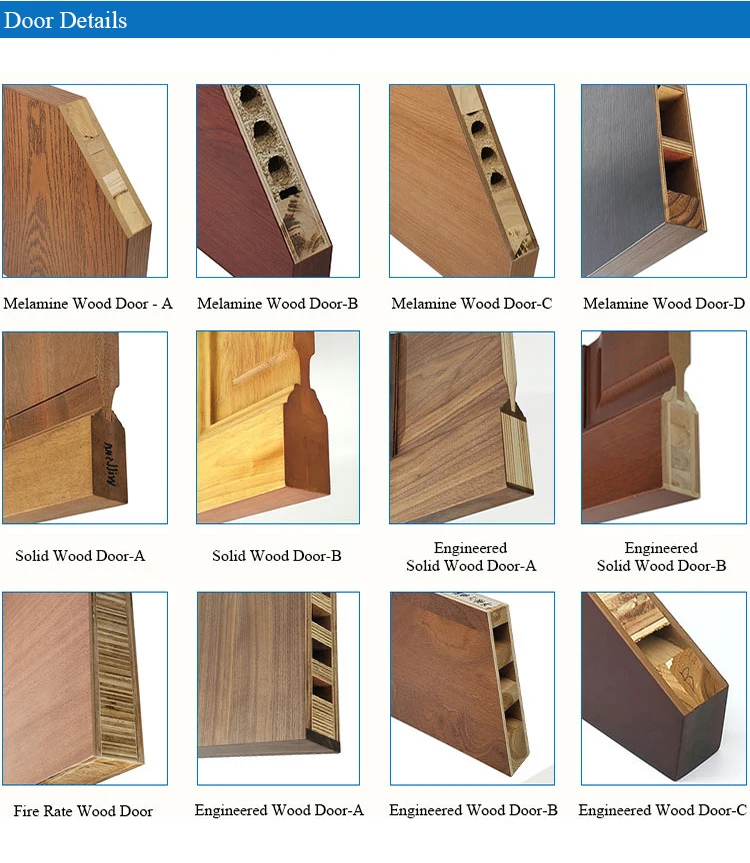 Door Details

Melamine Wood Door - A

Melamine Wood Door-B

Melamine Wood Door-C

Melamine Wood Door-D

Solid Wood Door-A

Solid Wood Door-B

Engineered Solid Wood Door-A

Engineered Solid Wood Door-B

Fire Rate Wood Door

Engineered Wood Door-A

Engineered Wood Door-B

Engineered Wood Door-C