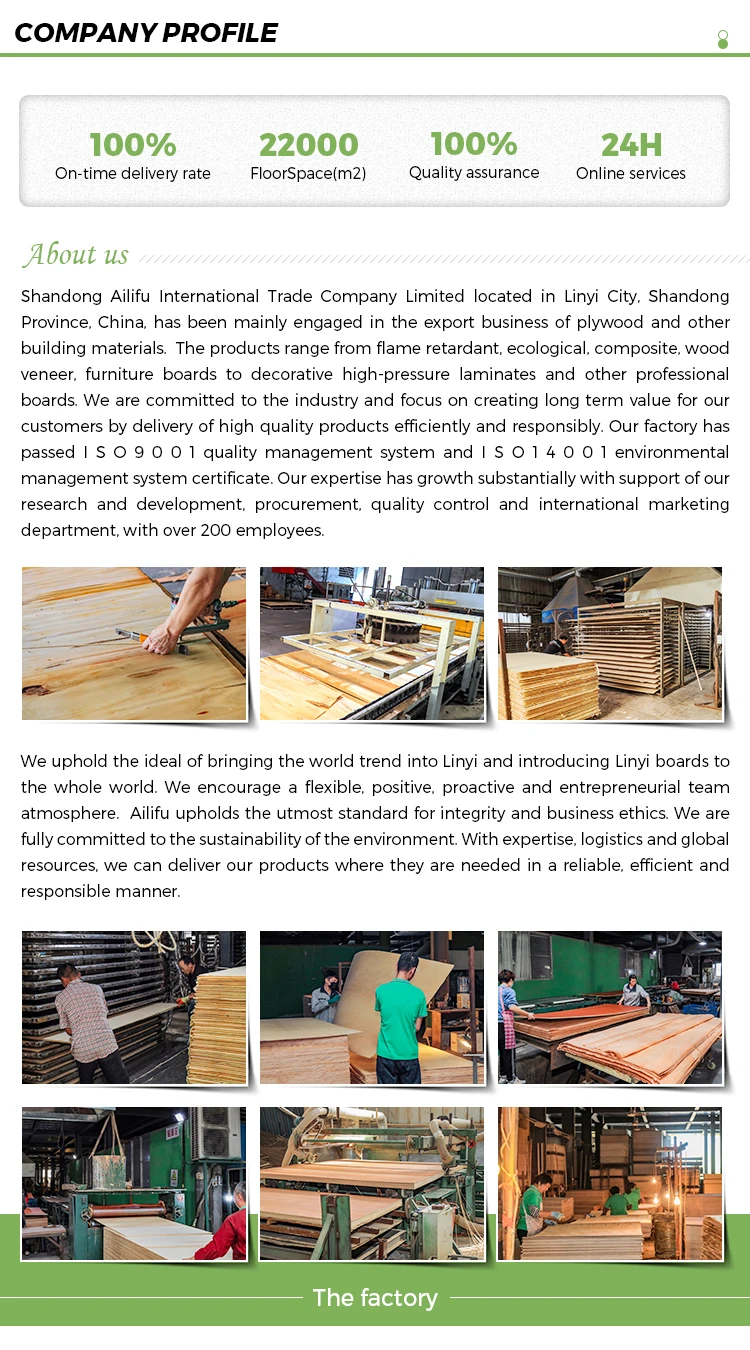 COMPANY PROFILE

100%
On-time delivery rate

22000
FloorSpace(m2)

100%
Quality assurance

24H
Online services

About us

Shandong Ailifu International Trade Company Limited located in Linyi City, Shandong Province, China, has been mainly engaged in the export business of plywood and other building materials. The products range from flame retardant, ecological, composite, wood veneer, furniture boards to decorative high-pressure laminates and other professional boards. We are committed to the industry and focus on creating long term value for our customers by delivery of high quality products efficiently and responsibly. Our factory has passed I S O 9 0 0 1 quality management system and I S O 1 4 0 0 1 environmental management system certificate. Our expertise has growth substantially with support of our research and development, procurement, quality control and international marketing department, with over 200 employees.

We uphold the ideal of bringing the world trend into Linyi and introducing Linyi boards to the whole world. We encourage a flexible, positive, proactive and entrepreneurial team atmosphere. Ailifu upholds the utmost standard for integrity and business ethics. We are fully committed to the sustainability of the environment. With expertise, logistics and global resources, we can deliver our products where they are needed in a reliable, efficient and responsible manner.

The factory