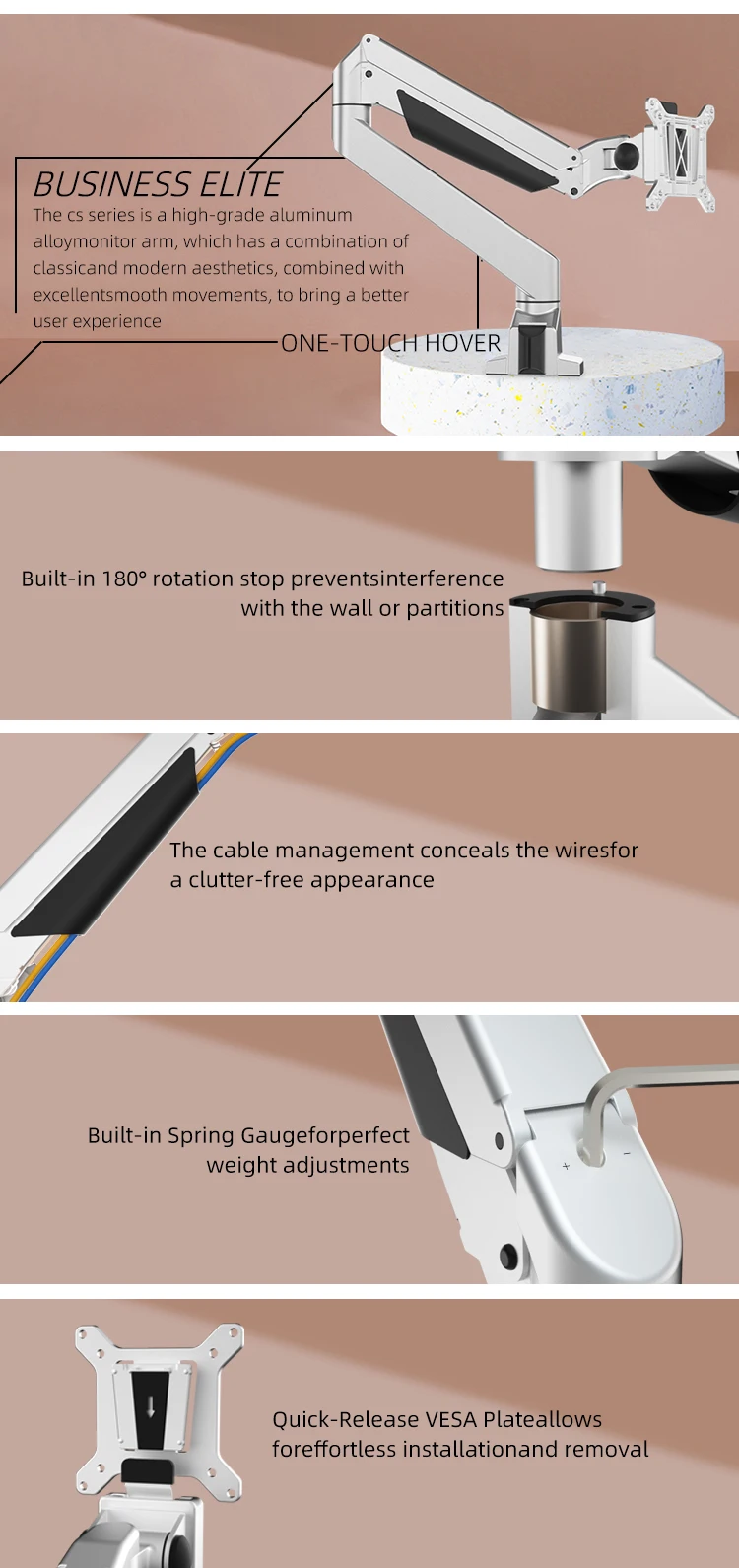 BUSINESS ELITE

The cs series is a high-grade aluminum alloymonitor arm, which has a combination of classicand modern aesthetics, combined with excellentsmooth movements, to bring a better user experience

ONE-TOUCH HOVER

Built-in 180° rotation stop preventsinterference with the wall or partitions

The cable management conceals the wiresfor a clutter-free appearance

Built-in Spring Gaugeforperfect weight adjustments

+ −

Quick-Release VESA Plateallows foreffortless installationand removal