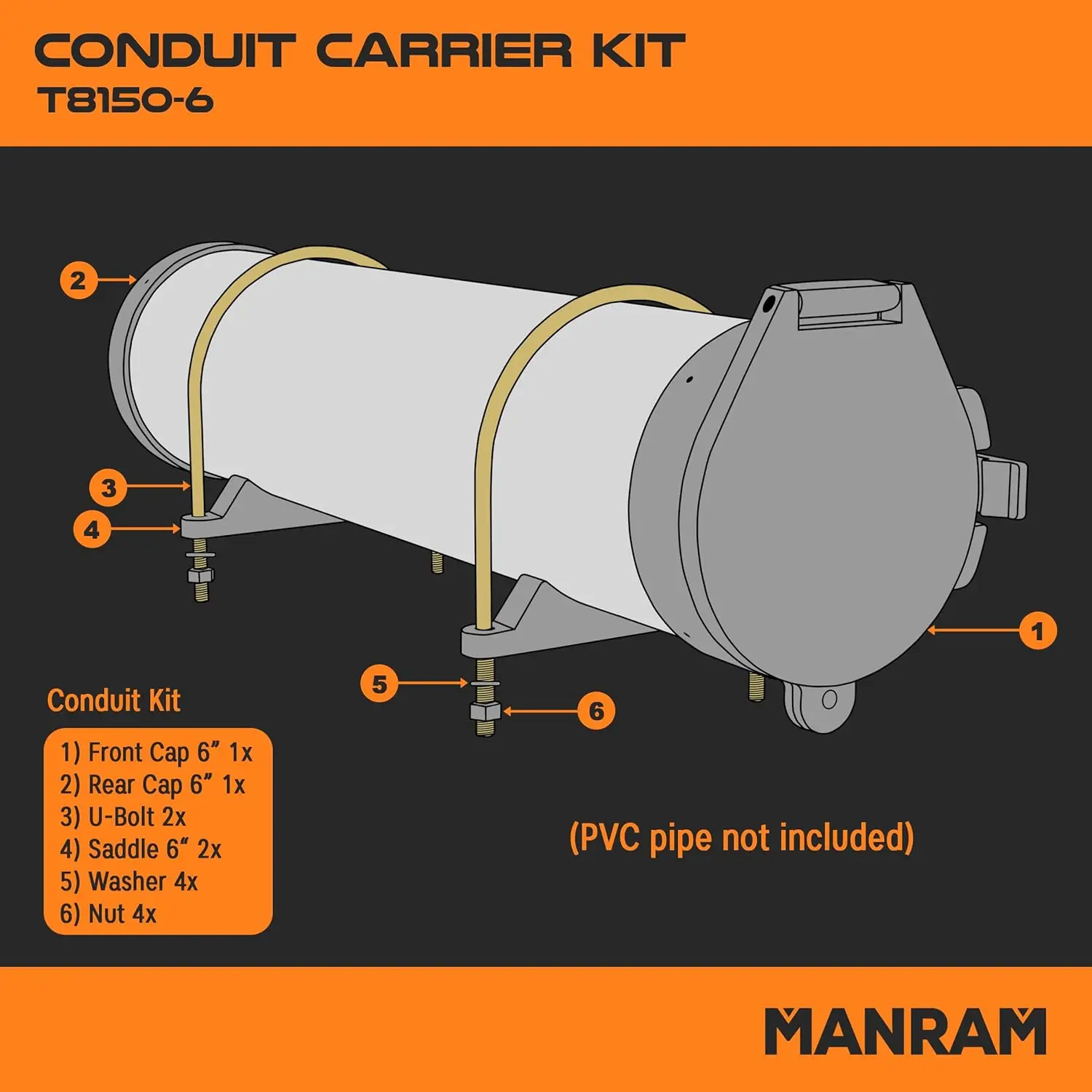 CONDUIT CARRIER KIT
T8150-6

2
3
4
5
6
1

Conduit Kit

1) Front Cap 6” 1x
2) Rear Cap 6” 1x
3) U-Bolt 2x
4) Saddle 6“ 2x
5) Washer 4x
6) Nut 4x

(PVC pipe not included)

MANRAM