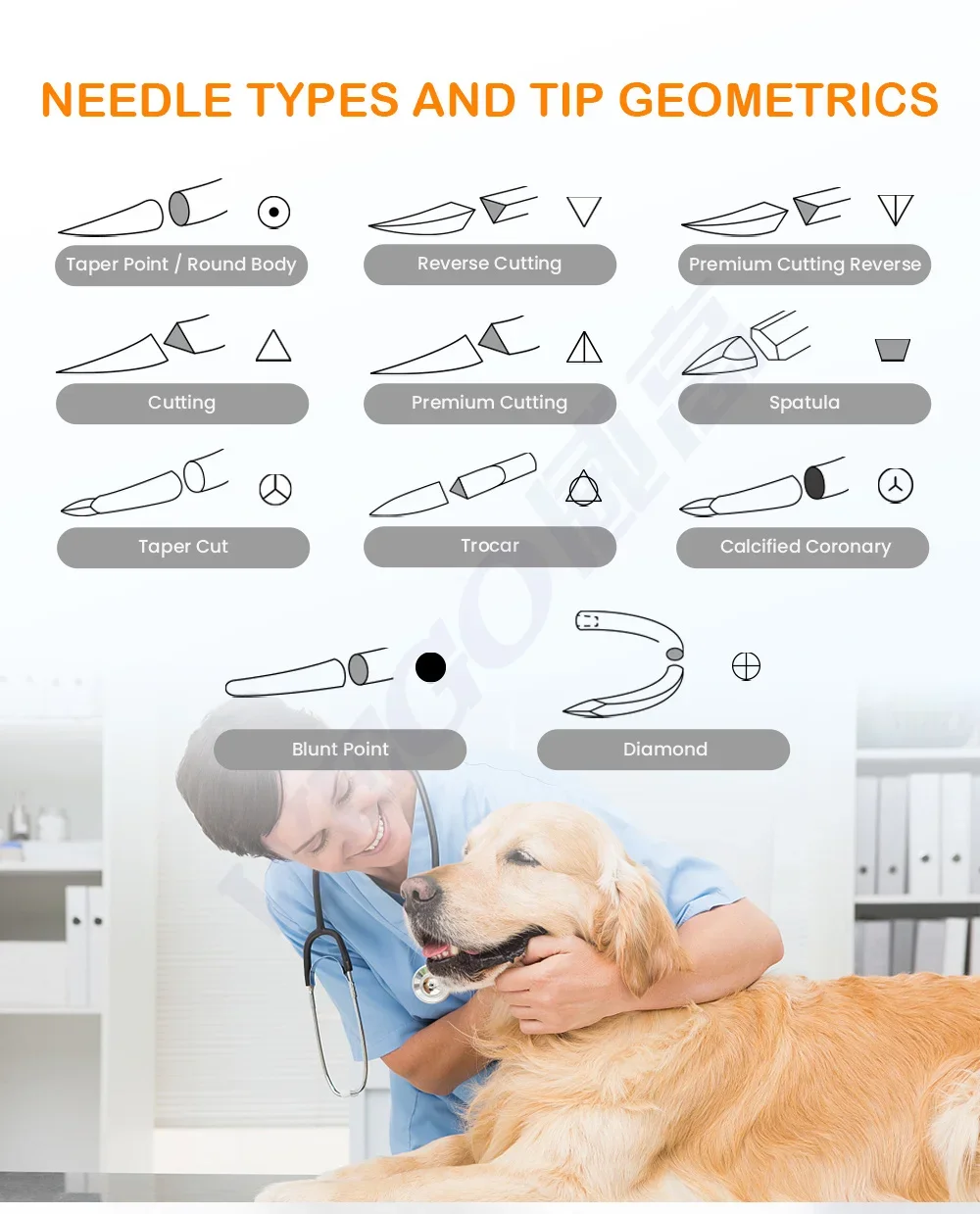 NEEDLE TYPES AND TIP GEOMETRICS

Taper Point / Round Body

Reverse Cutting

Premium Cutting Reverse

Cutting

Premium Cutting

Spatula

Taper Cut

Trocar

Calcified Coronary

Blunt Point

Diamond