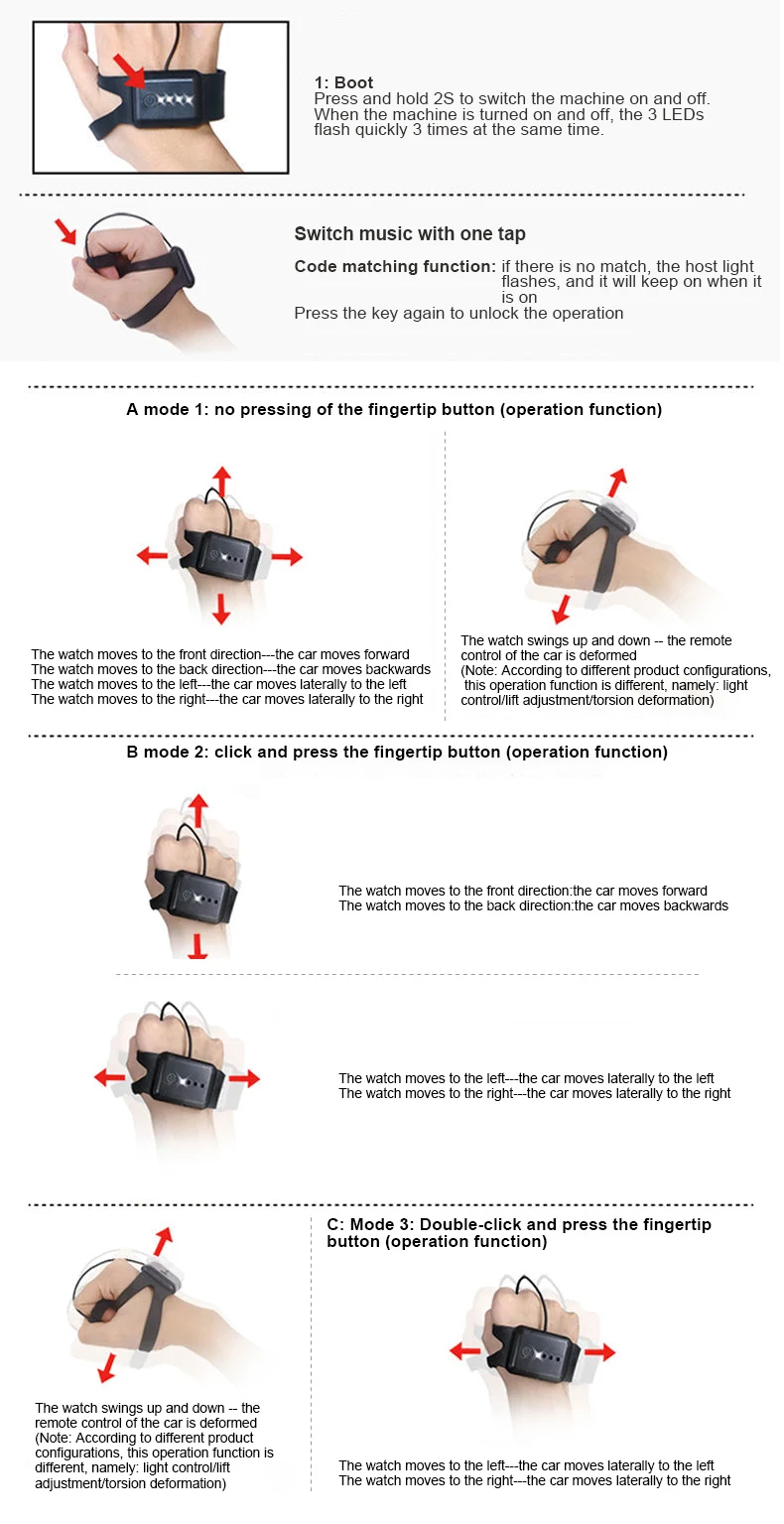 1: Boot
Press and hold 2S to switch the machine on and off. When the machine is turned on and off, the 3 LEDs flash quickly 3 times at the same time.

Switch music with one tap

Code matching function: if there is no match, the host light flashes, and it will keep on when it is on
Press the key again to unlock the operation

A mode 1: no pressing of the fingertip button (operation function)

The watch moves to the front direction---the car moves forward
The watch moves to the back direction---the car moves backwards
The watch moves to the left---the car moves laterally to the left
The watch moves to the right---the car moves laterally to the right

The watch swings up and down -- the remote control of the car is deformed
(Note: According to different product configurations, this operation function is different, namely: light control/lift adjustment/torsion deformation)

B mode 2: click and press the fingertip button (operation function)

The watch moves to the front direction:the car moves forward
The watch moves to the back direction:the car moves backwards

The watch moves to the left---the car moves laterally to the left
The watch moves to the right---the car moves laterally to the right

C: Mode 3: Double-click and press the fingertip button (operation function)

The watch swings up and down -- the remote control of the car is deformed
(Note: According to different product configurations, this operation function is different, namely: light control/lift adjustment/torsion deformation)

The watch moves to the left---the car moves laterally to the left
The watch moves to the right---the car moves laterally to the right