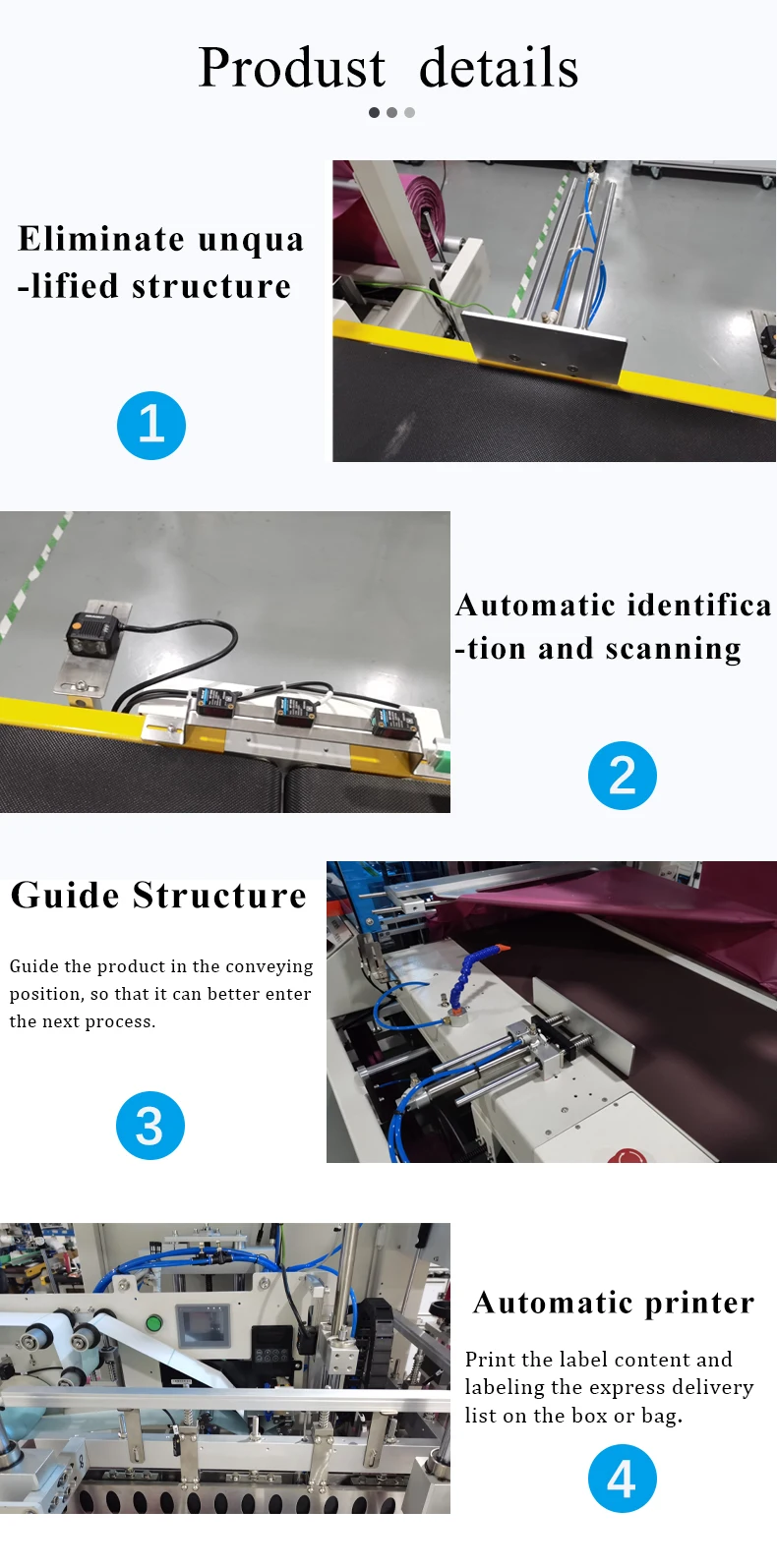 Produst details

Eliminate unqua -lified structure

1

Automatic identifica -tion and scanning

2

Guide Structure

Guide the product in the conveying position, so that it can better enter the next process.

3

Automatic printer

Print the label content and labeling the express delivery list on the box or bag.

4