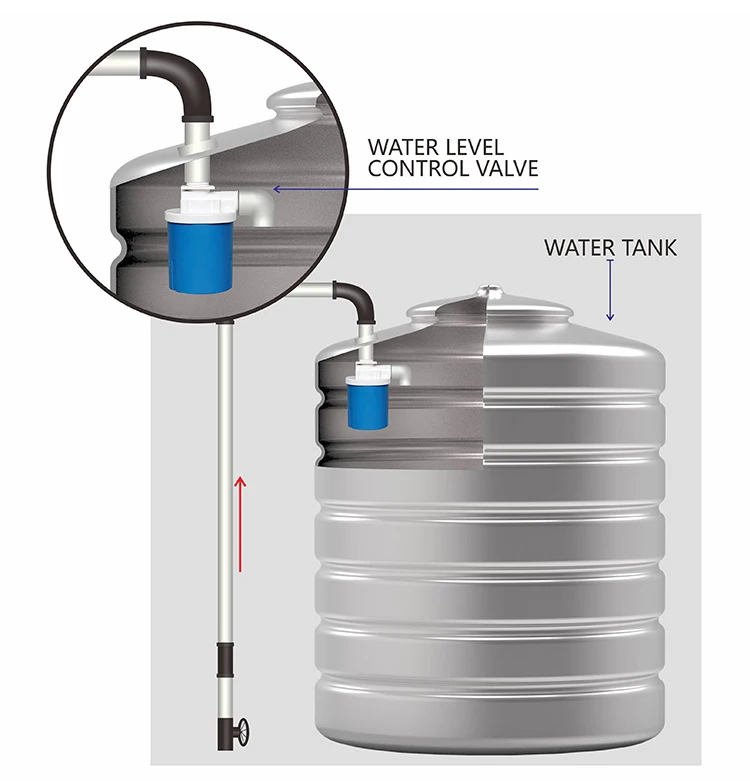 WATER LEVEL
CONTROL VALVE

WATER TANK