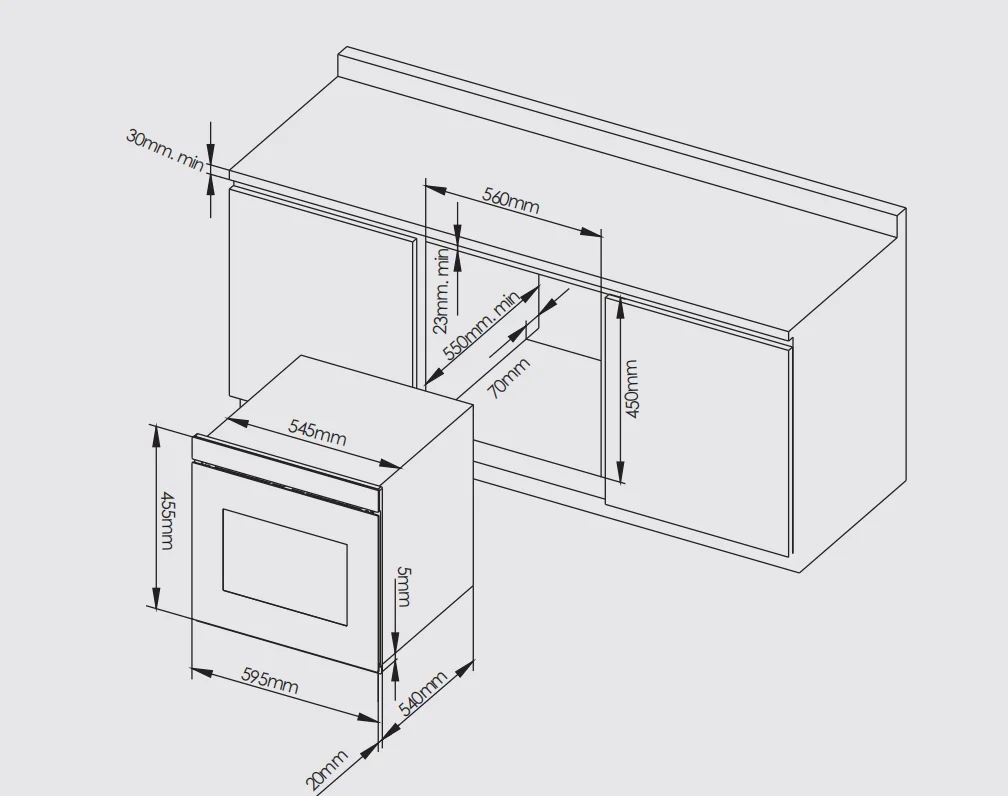 30mm. min
560mm
23mm. min
550mm. min
70mm
450mm
545mm
455mm
5mm
595mm
540mm
20mm