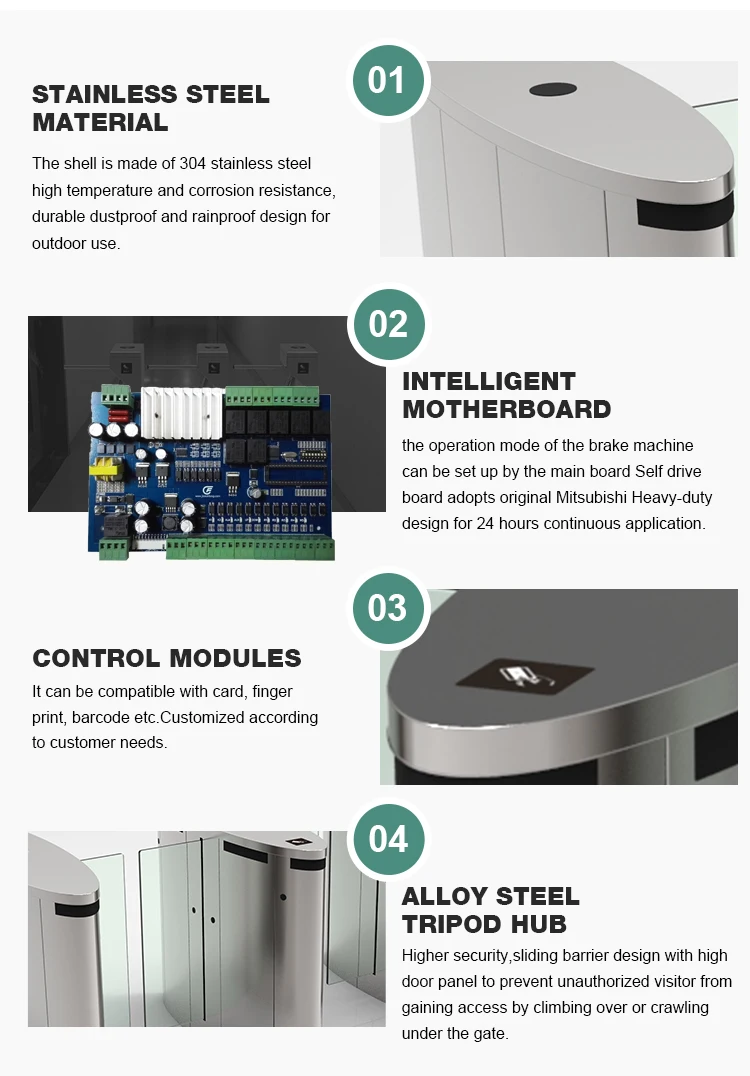 01

STAINLESS STEEL MATERIAL

The shell is made of 304 stainless steel high temperature and corrosion resistance, durable dustproof and rainproof design for outdoor use.

02

INTELLIGENT MOTHERBOARD

the operation mode of the brake machine can be set up by the main board Self drive board adopts original Mitsubishi Heavy-duty design for 24 hours continuous application.

03

CONTROL MODULES

It can be compatible with card, finger print, barcode etc.Customized according to customer needs.

04

ALLOY STEEL TRIPOD HUB

Higher security,sliding barrier design with high door panel to prevent unauthorized visitor from gaining access by climbing over or crawling under the gate.