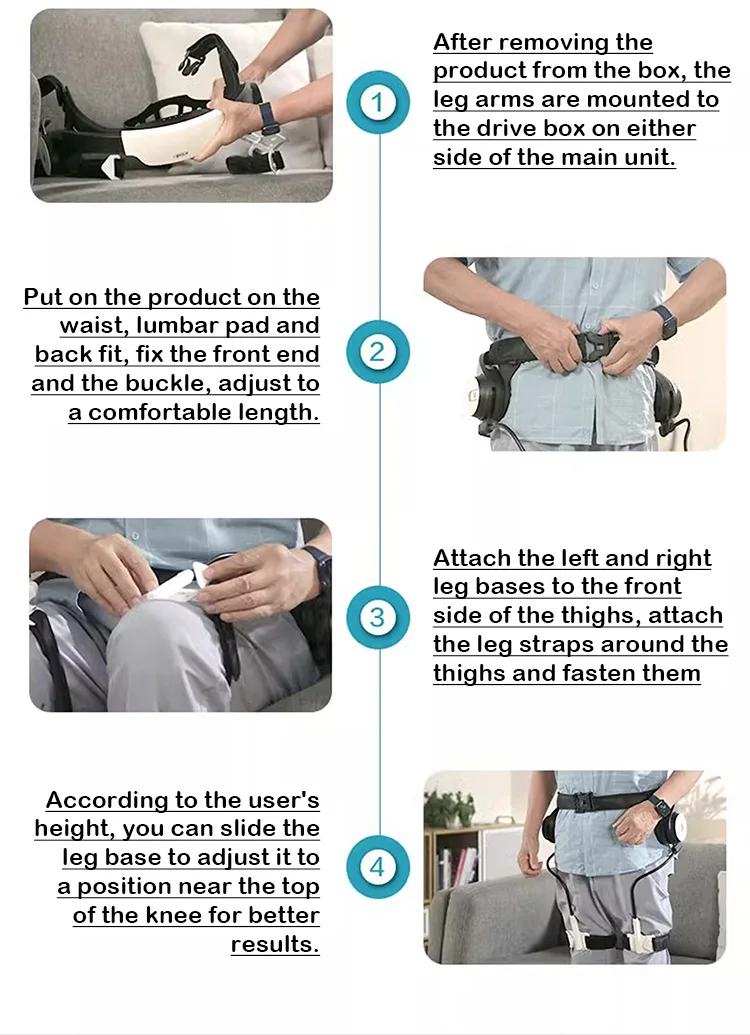 1

After removing the product from the box, the leg arms are mounted to the drive box on either side of the main unit.

2

Put on the product on the waist, lumbar pad and back fit, fix the front end and the buckle, adjust to a comfortable length.

3

Attach the left and right leg bases to the front side of the thighs, attach the leg straps around the thighs and fasten them

4

According to the user's height, you can slide the leg base to adjust it to a position near the top of the knee for better results.