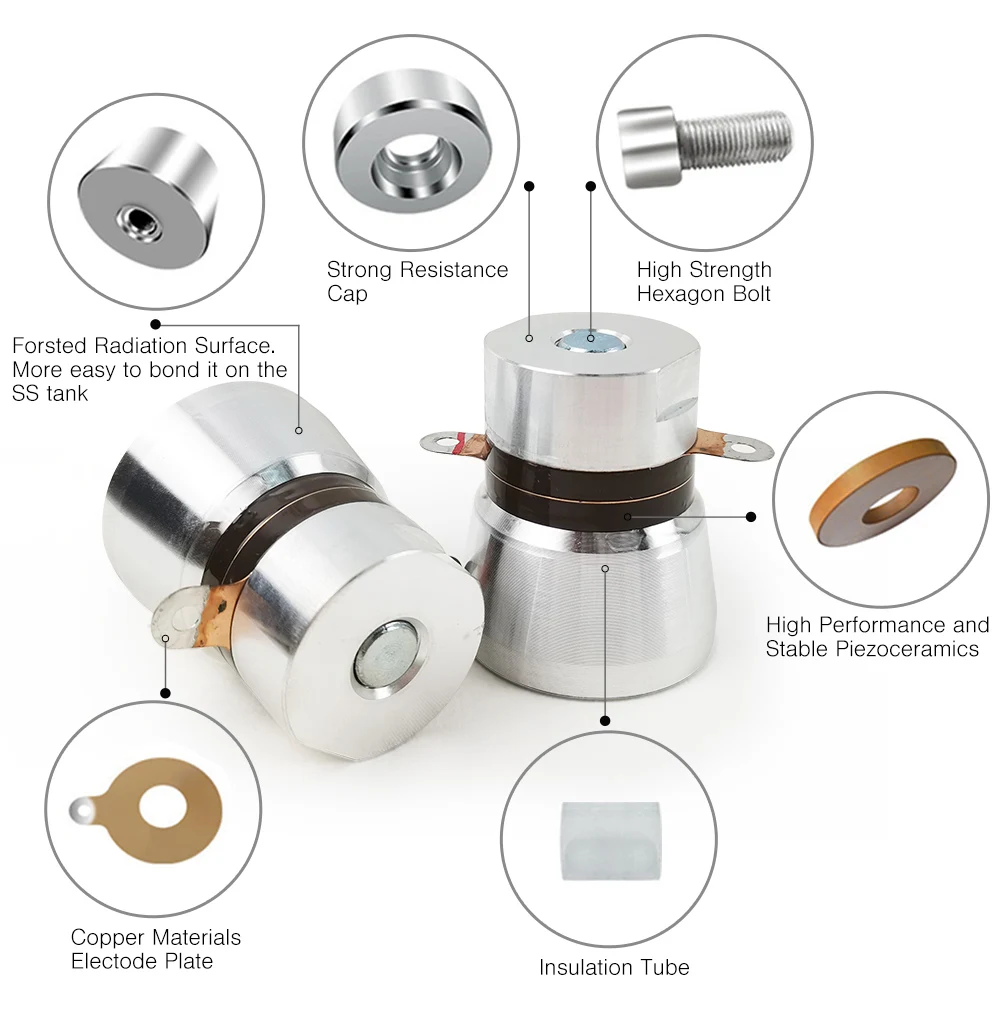 Strong Resistance Cap

High Strength Hexagon Bolt

Forsted Radiation Surface. More easy to bond it on the SS tank

High Performance and Stable Piezoceramics

Copper Materials Electode Plate

Insulation Tube