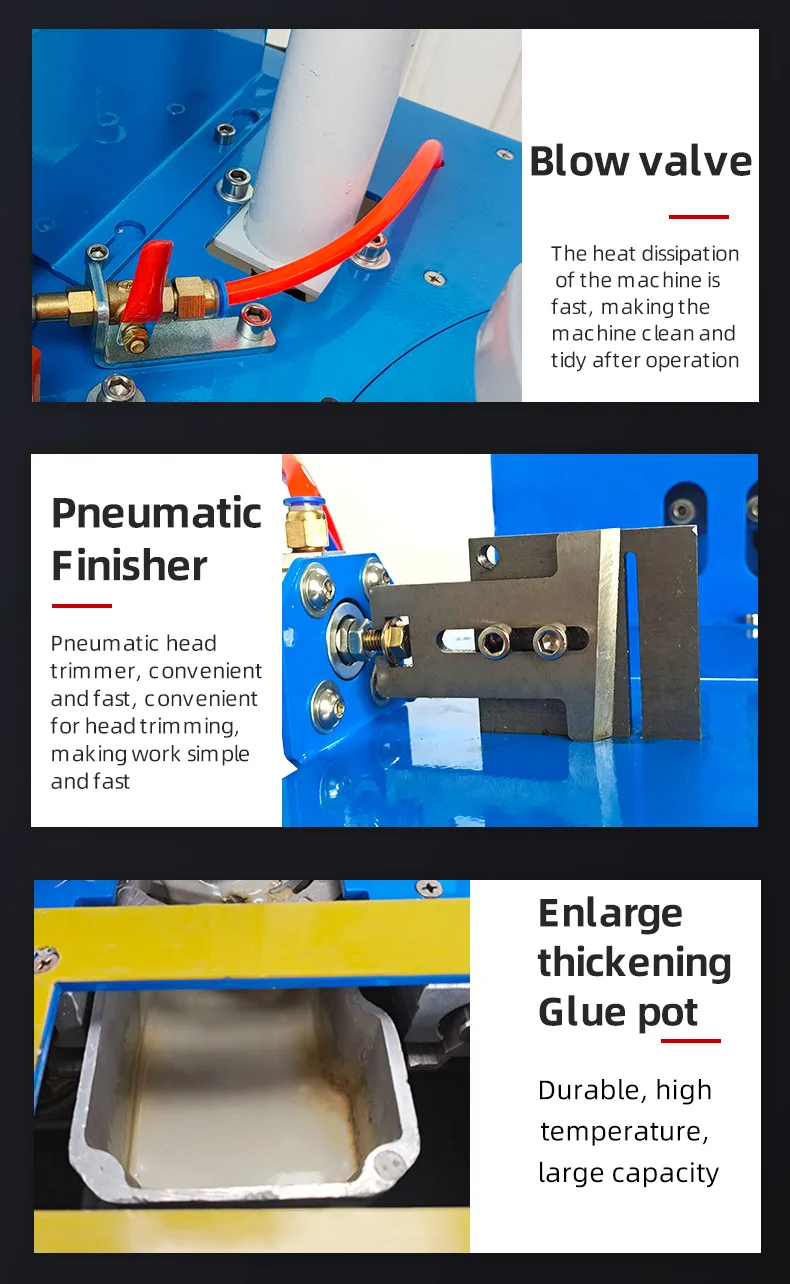 Blow valve

The heat dissipation of the machine is fast, making the machine clean and tidy after operation

Pneumatic Finisher

Pneumatic head trimmer, convenient and fast, convenient for head trimming, making work simple and fast

Enlarge thickening Glue pot

Durable, high temperature, large capacity