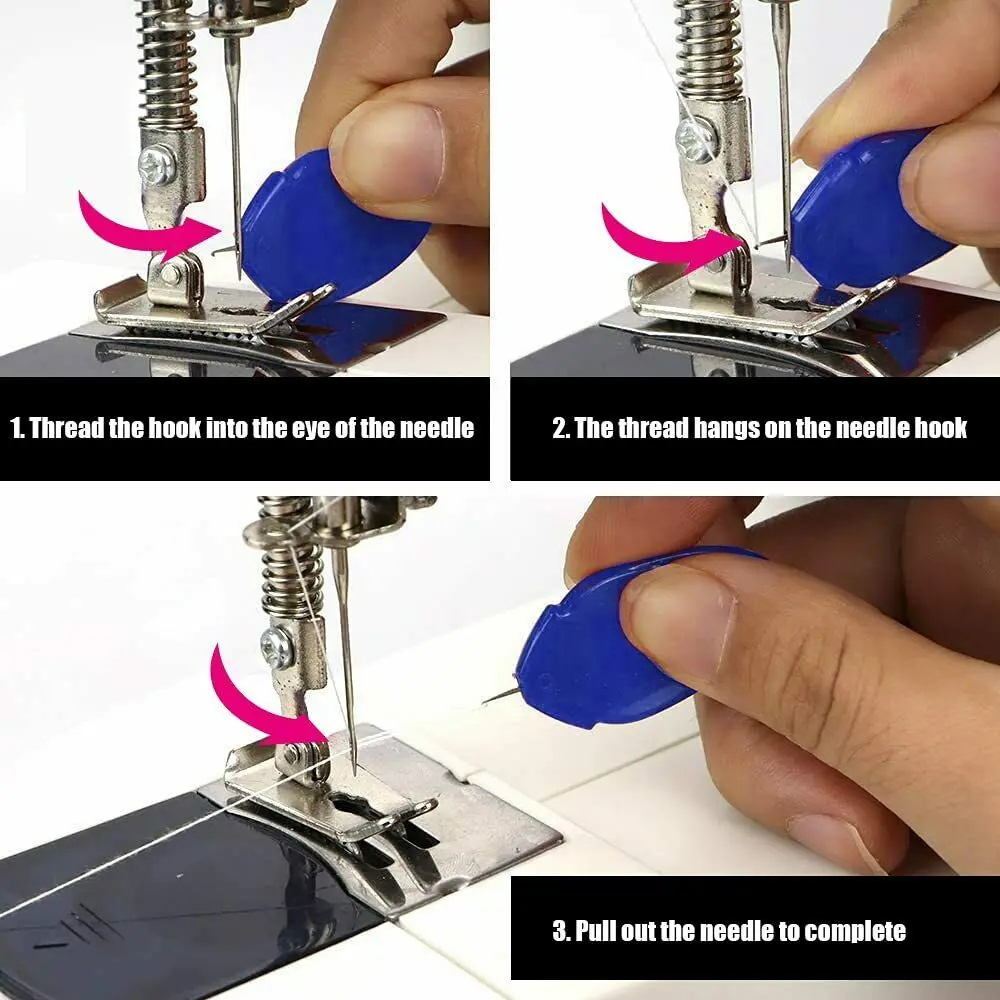 1. Thread the hook into the eye of the needle

2. The thread hangs on the needle hook

3. Pull out the needle to complete