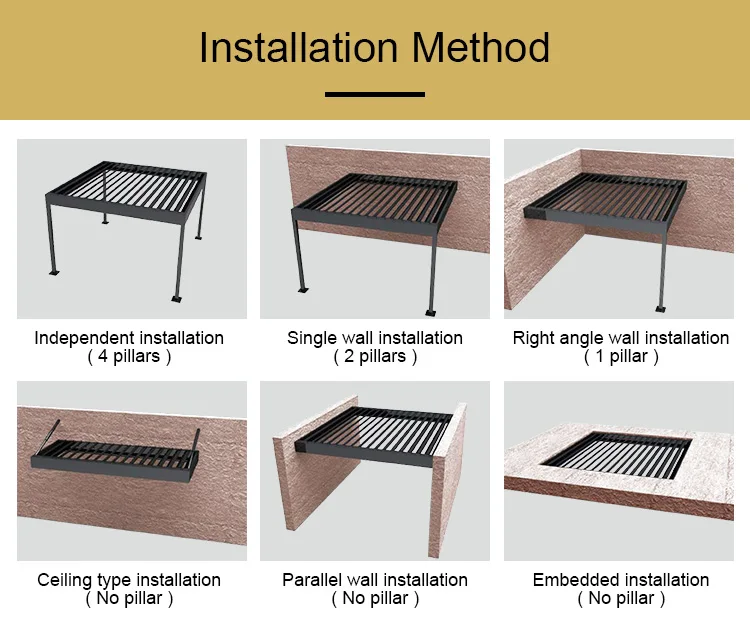 Installation Method

Independent installation
( 4 pillars )

Single wall installation
( 2 pillars )

Right angle wall installation
( 1 pillar )

Ceiling type installation
( No pillar )

Parallel wall installation
( No pillar )

Embedded installation
( No pillar )