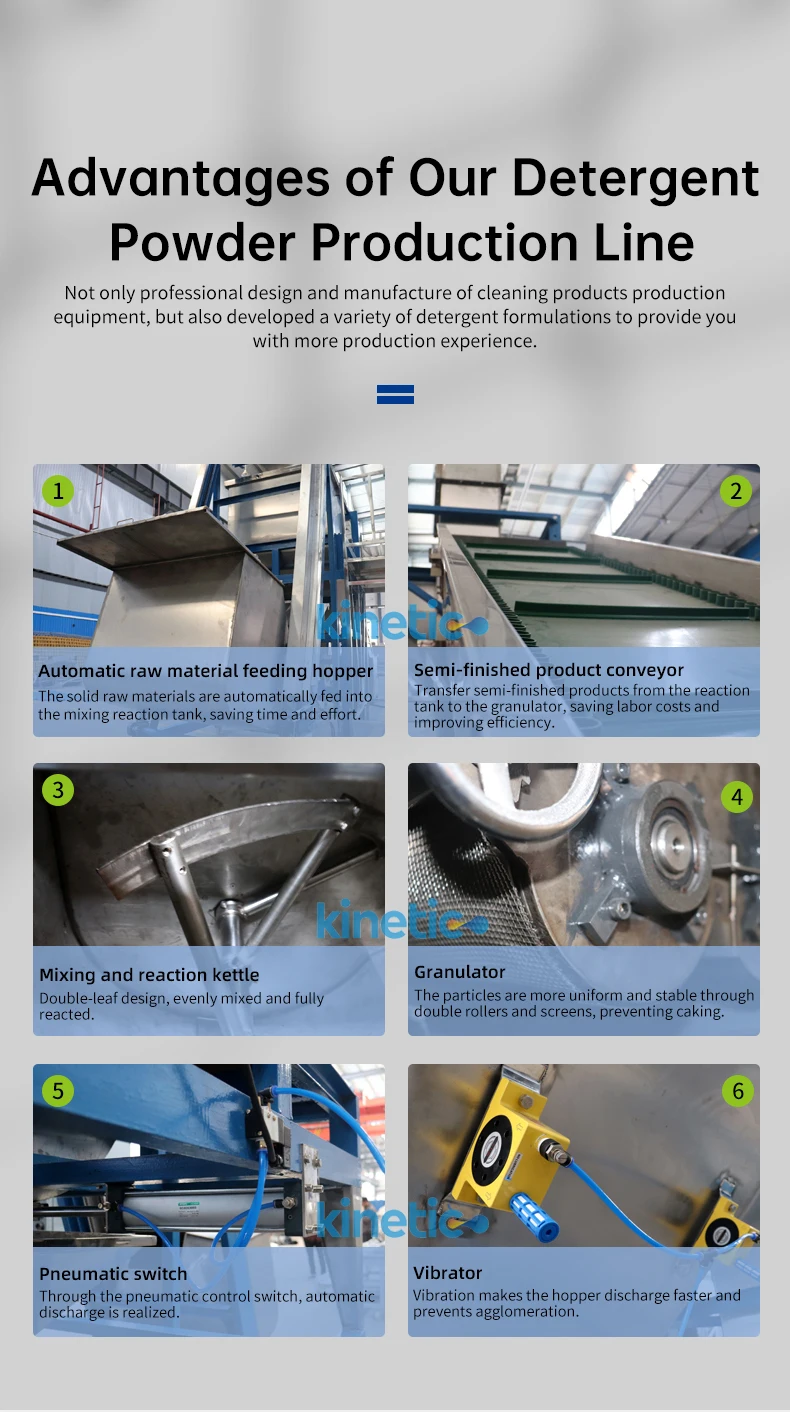 Advantages of Our Detergent Powder Production Line

Not only professional design and manufacture of cleaning products production equipment, but also developed a variety of detergent formulations to provide you with more production experience.

1

kinetic

Automatic raw material feeding hopper

The solid raw materials are automatically fed into the mixing reaction tank, saving time and effort.

2

Semi-finished product conveyor

Transfer semi-finished products from the reaction tank to the granulator, saving labor costs and improving efficiency.

3

kinetic

Mixing and reaction kettle

Double-leaf design, evenly mixed and fully reacted.

4

Granulator

The particles are more uniform and stable through double rollers and screens, preventing caking.

5

kinetic

Pneumatic switch

Through the pneumatic control switch, automatic discharge is realized.

6

Vibrator

Vibration makes the hopper discharge faster and prevents agglomeration.