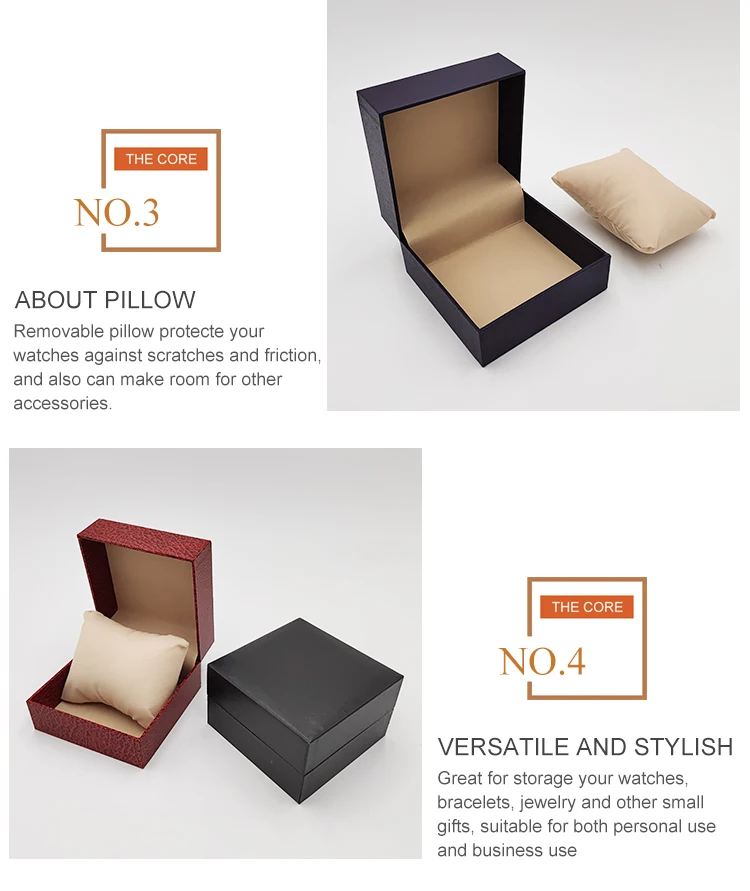 THE CORE

NO.3

ABOUT PILLOW

Removable pillow protecte your watches against scratches and friction, and also can make room for other accessories.

THE CORE

NO.4

VERSATILE AND STYLISH

Great for storage your watches, bracelets, jewelry and other small gifts, suitable for both personal use and business use