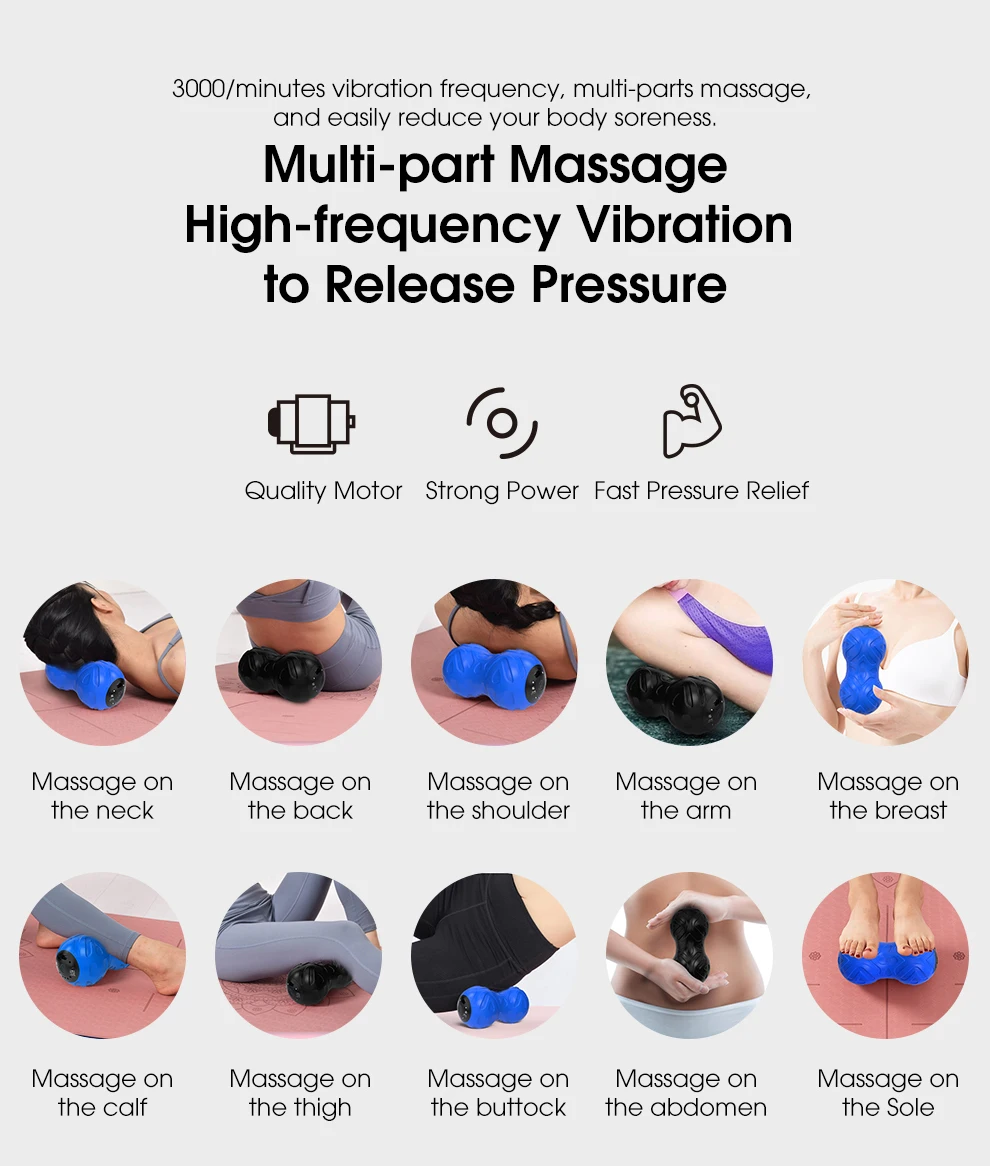 3000/minutes vibration frequency, multi-parts massage, and easily reduce your body soreness.

Multi-part Massage
High-frequency Vibration
to Release Pressure

Quality Motor Strong Power Fast Pressure Relief

Massage on the neck

Massage on the back

Massage on the shoulder

Massage on the arm

Massage on the breast

Massage on the calf

Massage on the thigh

Massage on the buttock

Massage on the abdomen

Massage on the Sole