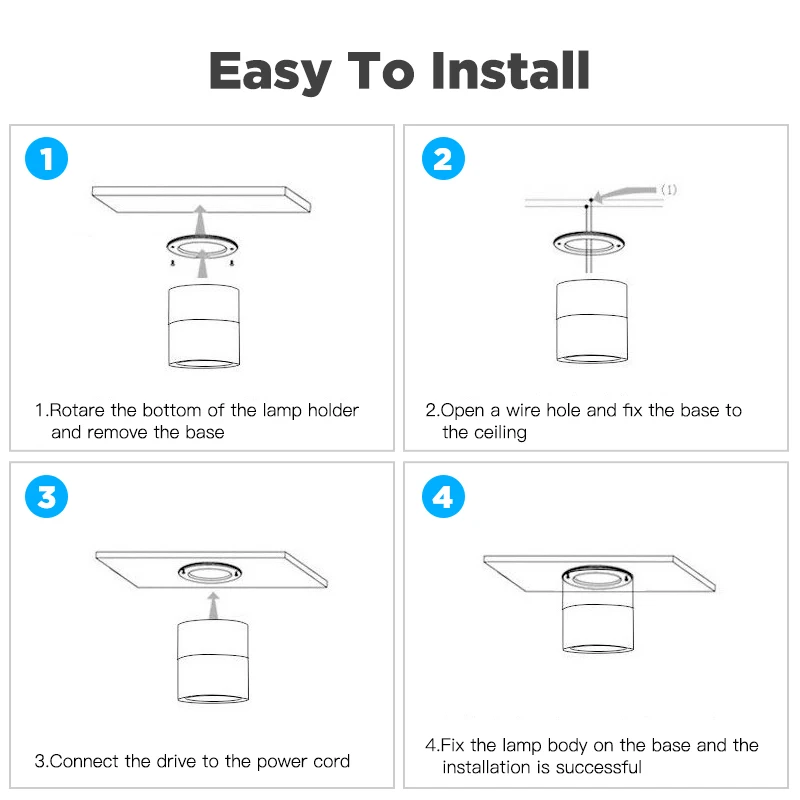 Easy To Install

1

1.Rotare the bottom of the lamp holder and remove the base

2

(1)

2.Open a wire hole and fix the base to the ceiling

3

3.Connect the drive to the power cord

4

4.Fix the lamp body on the base and the installation is successful