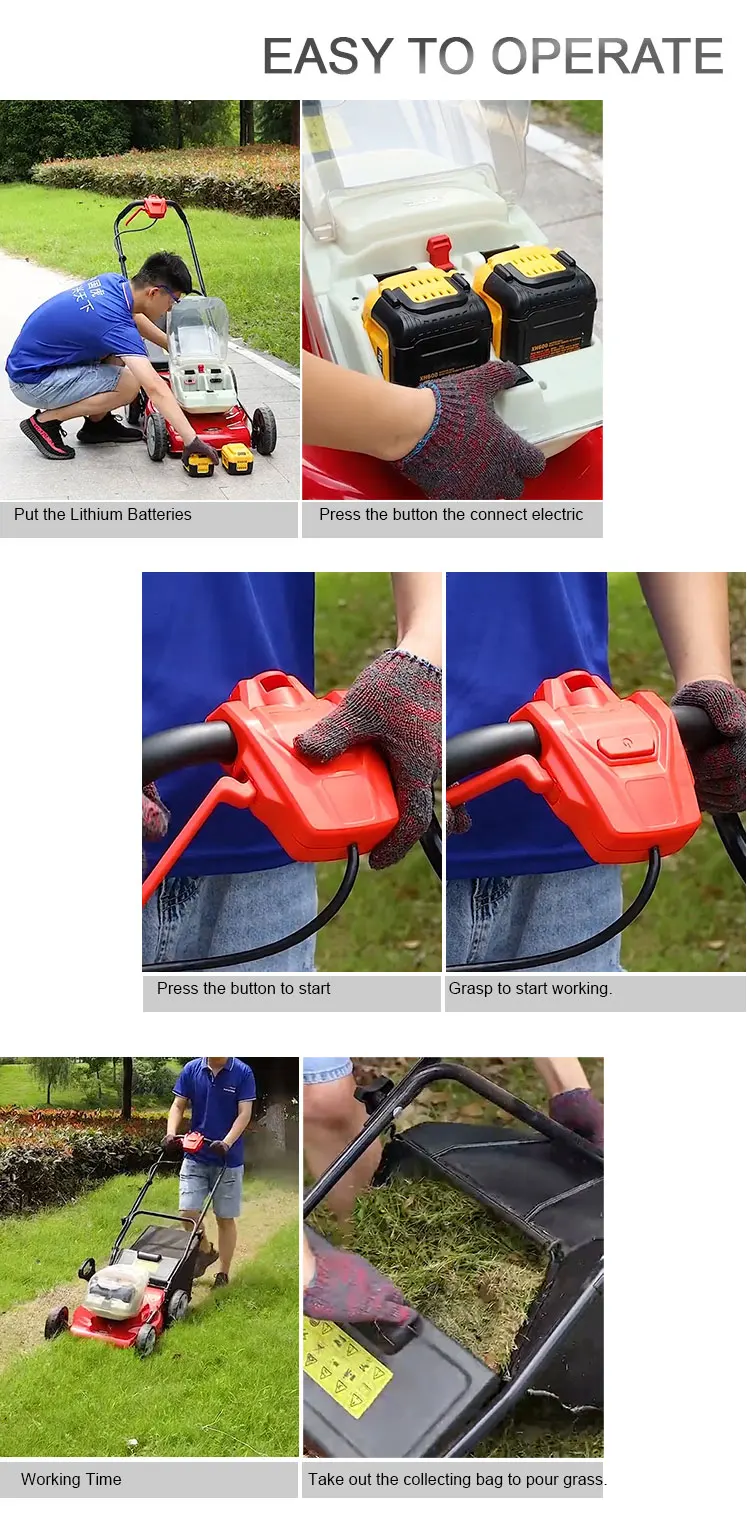 EASY TO OPERATE

Put the Lithium Batteries

Press the button the connect electric

Press the button to start

Grasp to start working.

Working Time

Take out the collecting bag to pour grass.