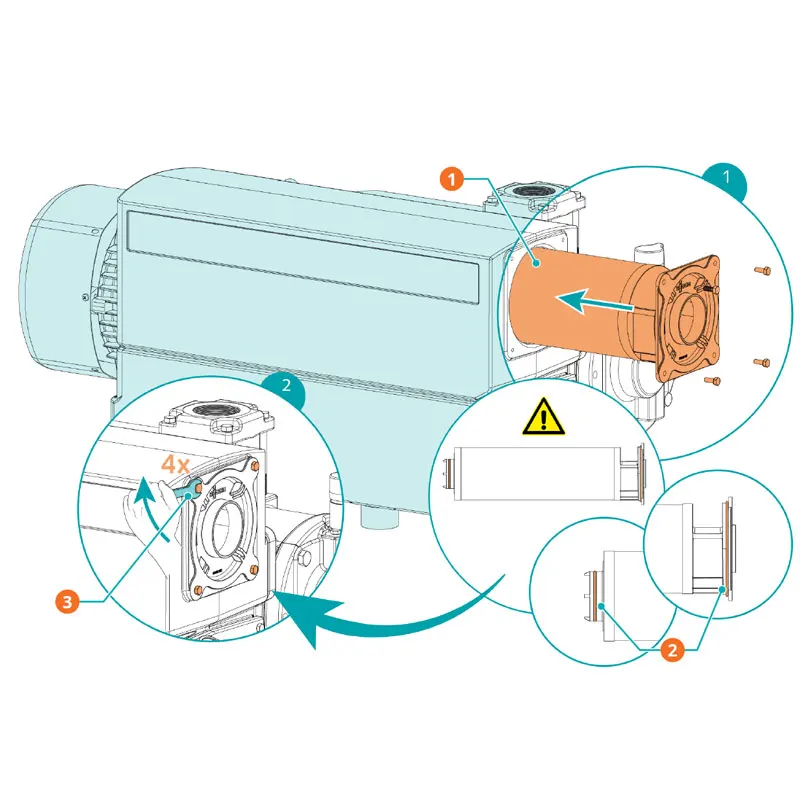 1

1

2

4x

3

2