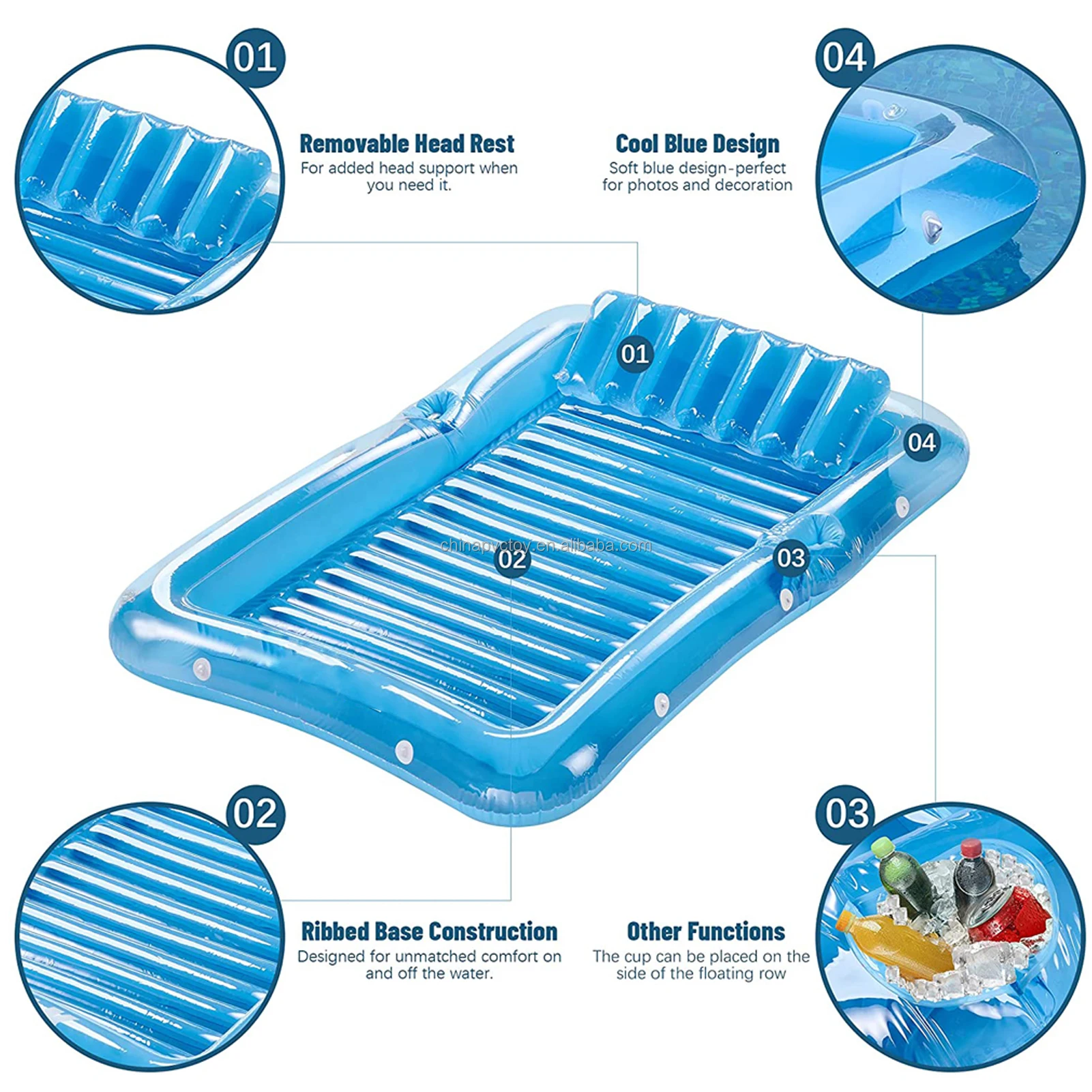 01

Removable Head Rest
For added head support when you need it.

04

Cool Blue Design
Soft blue design-perfect for photos and decoration

01

04

chinapvctoy.en.alibaba.com

02

03

02

Ribbed Base Construction
Designed for unmatched comfort on and off the water.

03

Other Functions
The cup can be placed on the side of the floating row