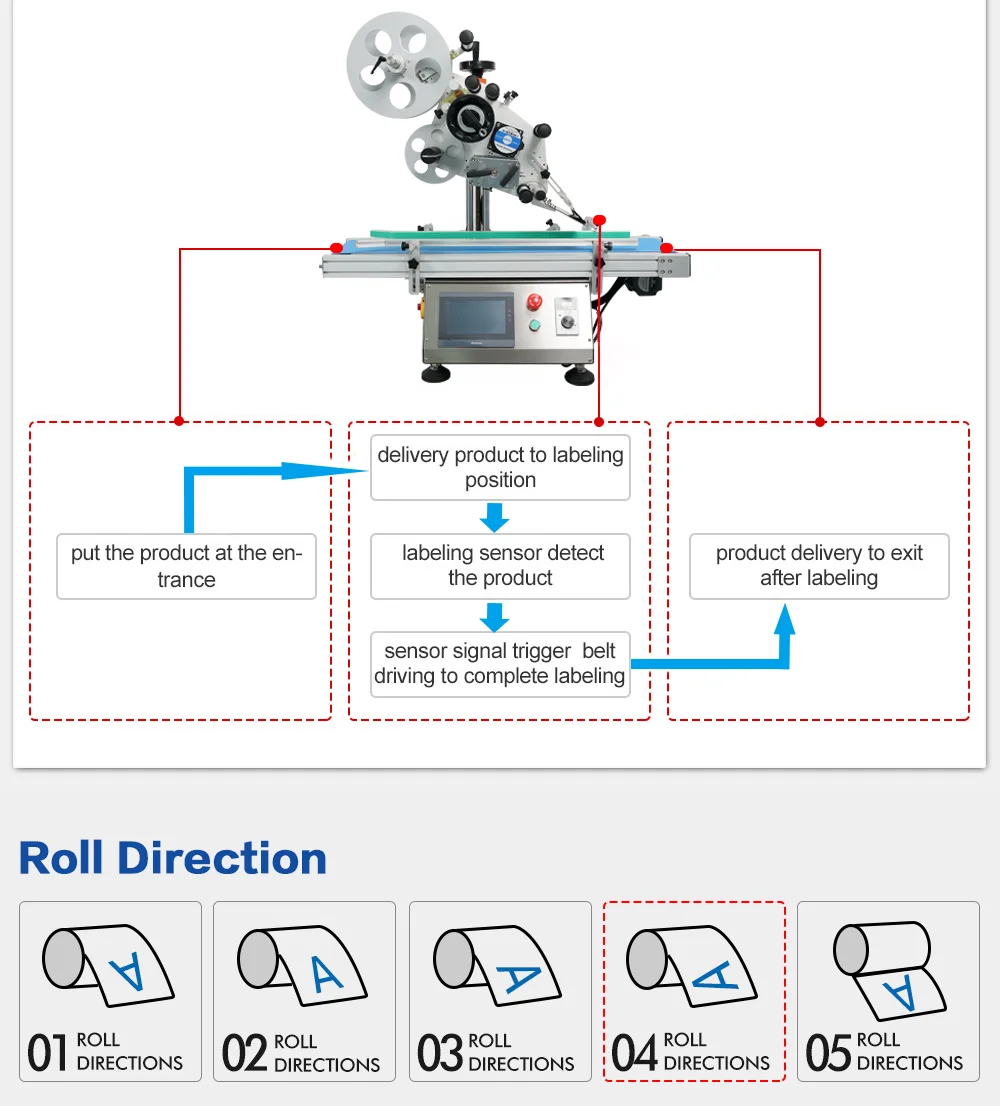 put the product at the entrance

delivery product to labeling position

labeling sensor detect the product

sensor signal trigger belt driving to complete labeling

product delivery to exit after labeling

Roll Direction

A
01 ROLL DIRECTIONS

A
02 ROLL DIRECTIONS

A
03 ROLL DIRECTIONS

A
04 ROLL DIRECTIONS

A
05 ROLL DIRECTIONS