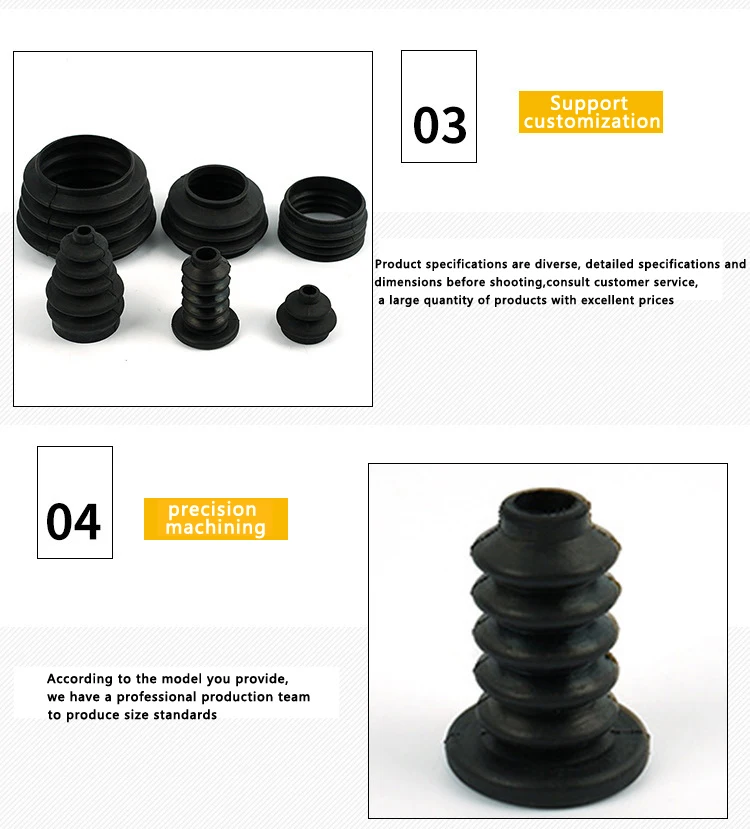 03

Support customization

Product specifications are diverse, detailed specifications and dimensions before shooting,consult customer service, a large quantity of products with excellent prices

04

precision machining

According to the model you provide, we have a professional production team to produce size standards