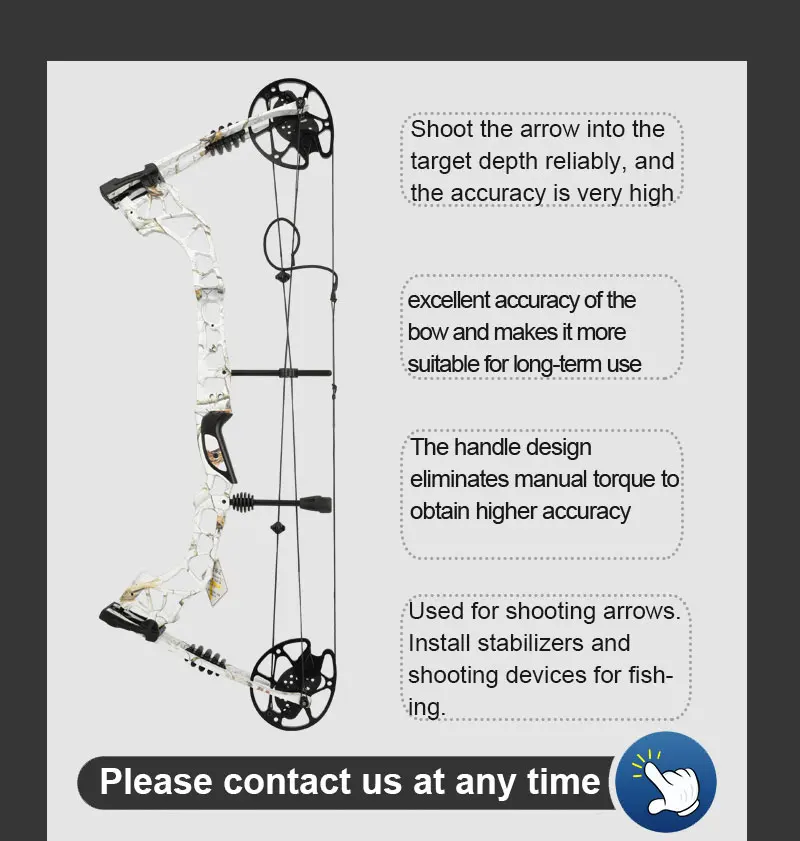 Shoot the arrow into the target depth reliably, and the accuracy is very high

excellent accuracy of the bow and makes it more suitable for long-term use

The handle design eliminates manual torque to obtain higher accuracy

Used for shooting arrows. Install stabilizers and shooting devices for fishing.

Please contact us at any time