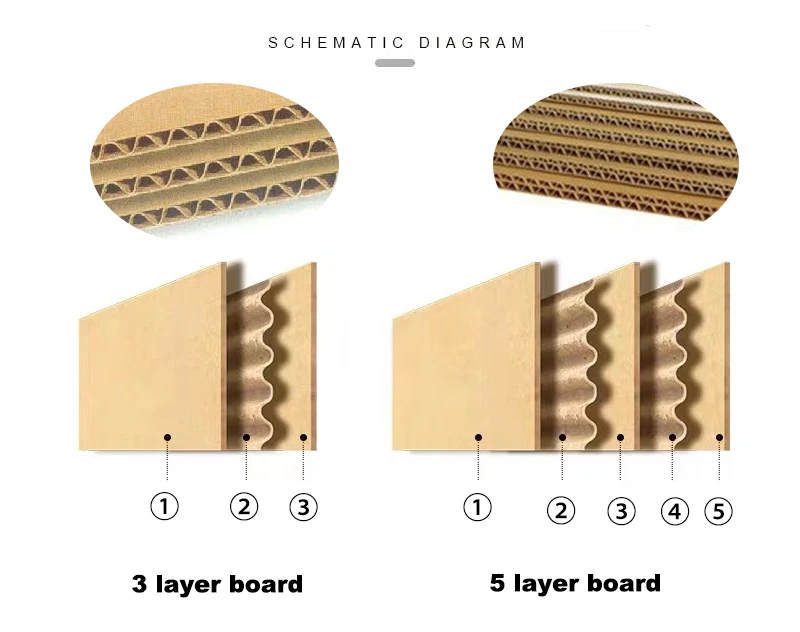 SCHEMATIC DIAGRAM

①
②
③

3 layer board

①
②
③
④
⑤

5 layer board