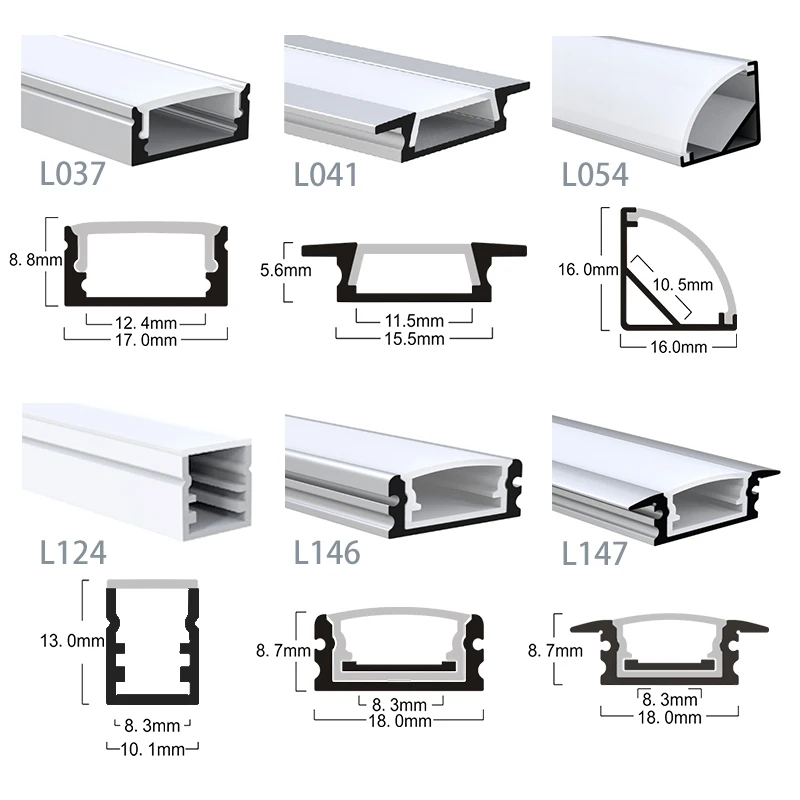 L037

8. 8mm
12. 4mm
17. 0mm

L041

5.6mm
11.5mm
15.5mm

L054

16. 0mm
10. 5mm
16.0mm

L124

13. 0mm
8. 3mm
10. 1mm

L146

8. 7mm
8. 3mm
18. 0mm

L147

8. 7mm
8. 3mm
18. 0mm