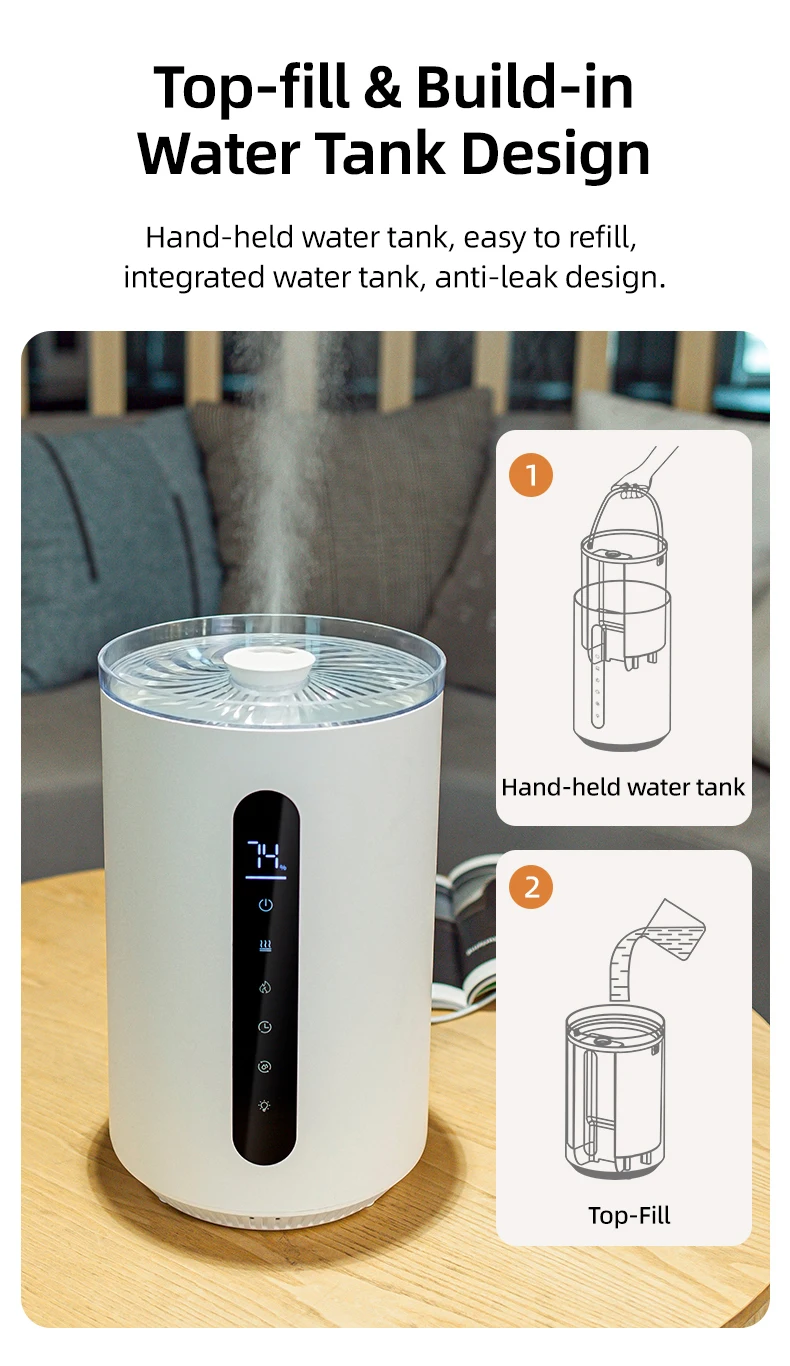 Top-fill & Build-in Water Tank Design

Hand-held water tank, easy to refill, integrated water tank, anti-leak design.

74

1

Hand-held water tank

2

Top-Fill