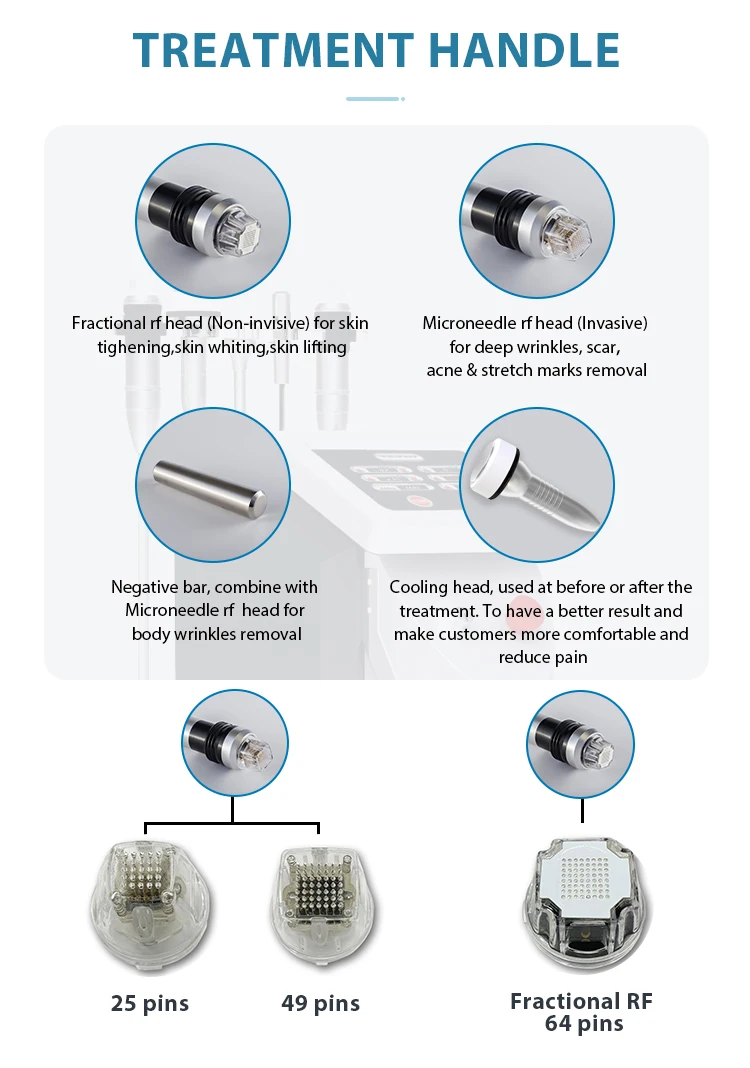 TREATMENT HANDLE

Fractional rf head (Non-invisive) for skin tighening,skin whiting,skin lifting

Microneedle rf head (Invasive) for deep wrinkles, scar, acne & stretch marks removal

Negative bar, combine with Microneedle rf head for body wrinkles removal

Cooling head, used at before or after the treatment. To have a better result and make customers more comfortable and reduce pain

25 pins

49 pins

Fractional RF 64 pins